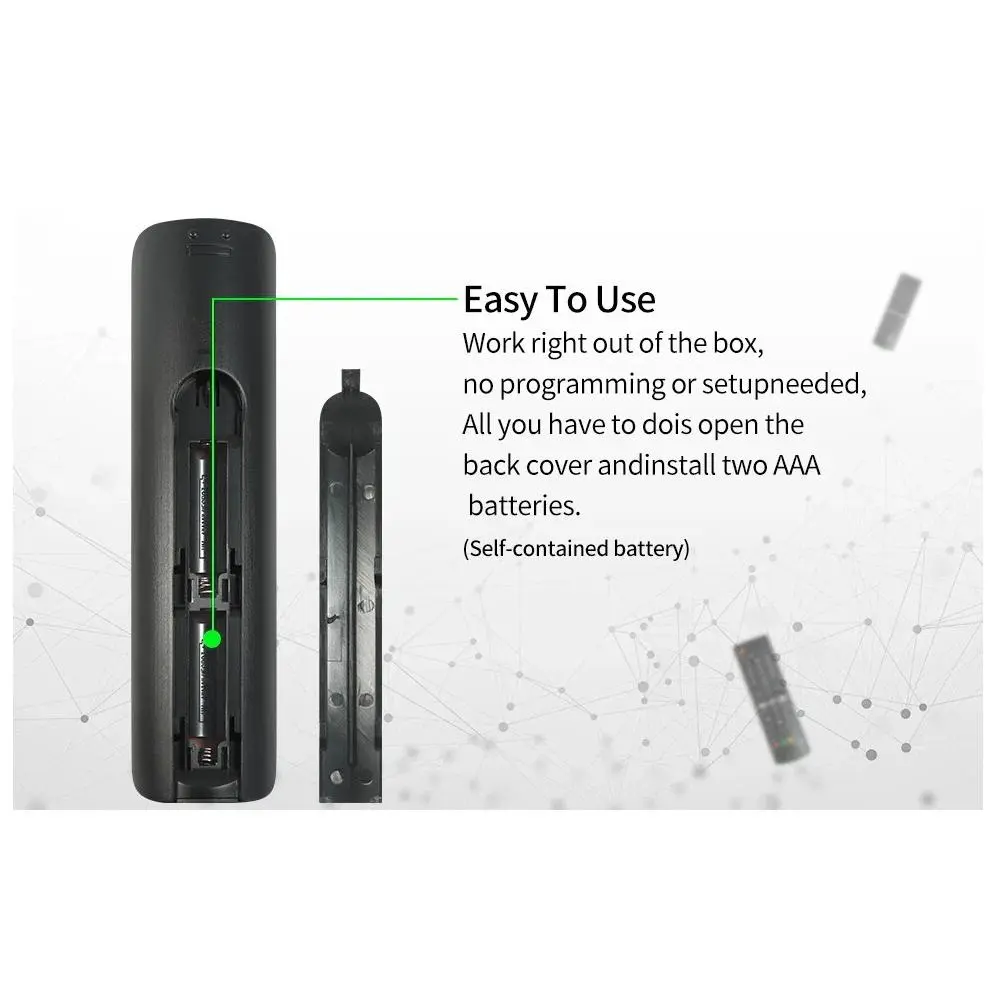 Easy To Use
Work right out of the box,
no programming or setupneeded,
All you have to dois open the
back cover andinstall two AAA
batteries.
(Self-contained battery)