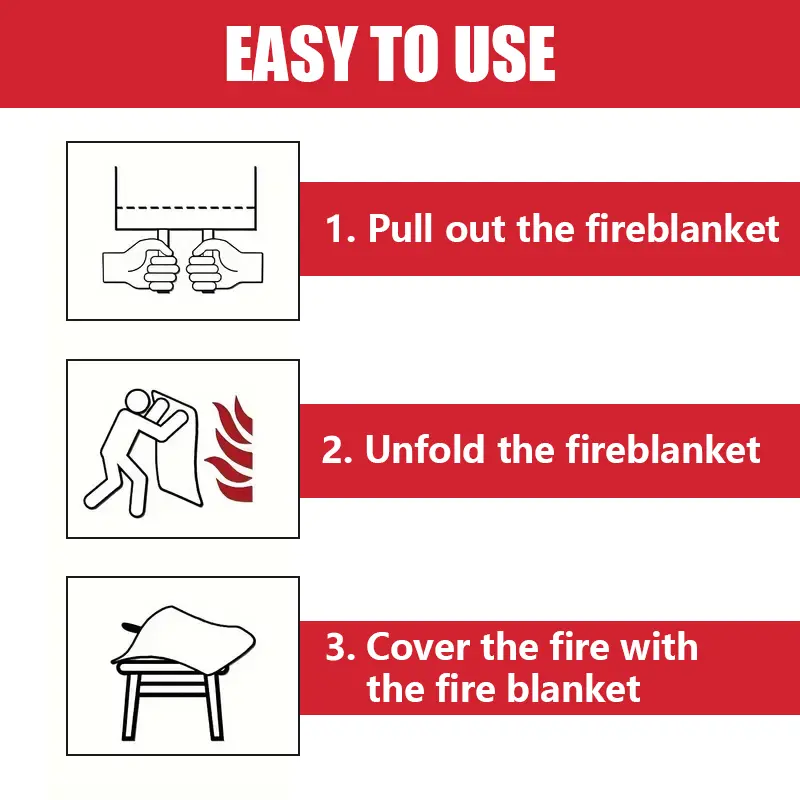 EASY TO USE

1. Pull out the fireblanket

2. Unfold the fireblanket

3. Cover the fire with the fire blanket