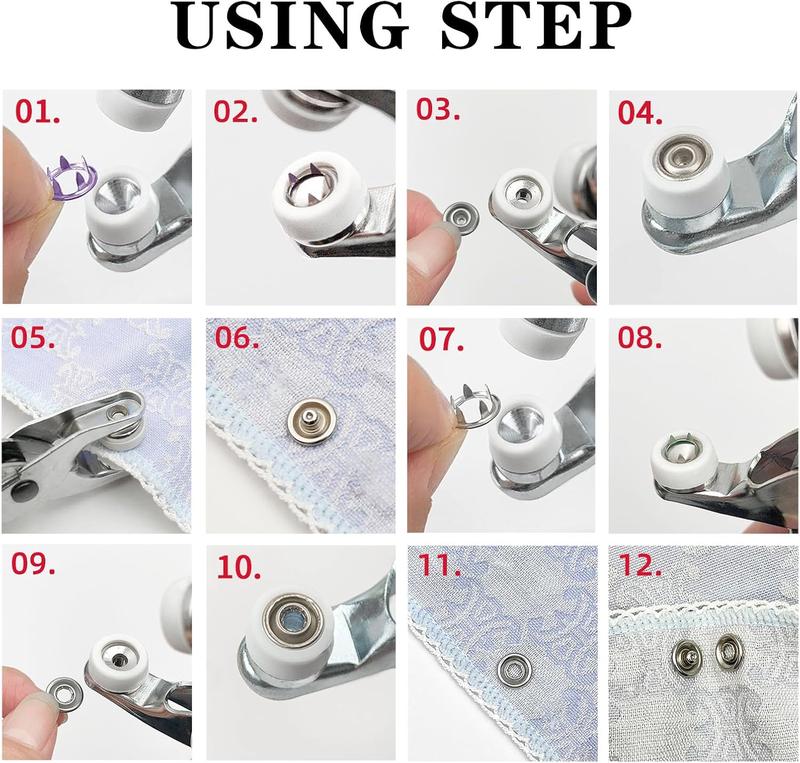 USING STEP

01.

02.

03.

04.

05.

06.

07.

08.

09.

10.

11.

12.