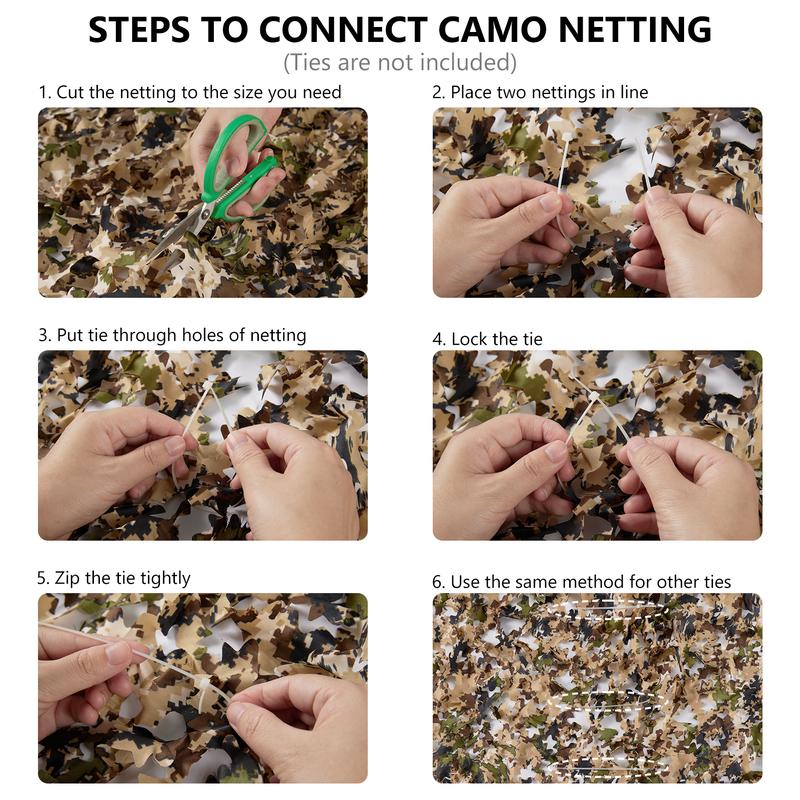 STEPS TO CONNECT CAMO NETTING
(Ties are not included)

1. Cut the netting to the size you need

2. Place two nettings in line

3. Put tie through holes of netting

4. Lock the tie

5. Zip the tie tightly

6. Use the same method for other ties