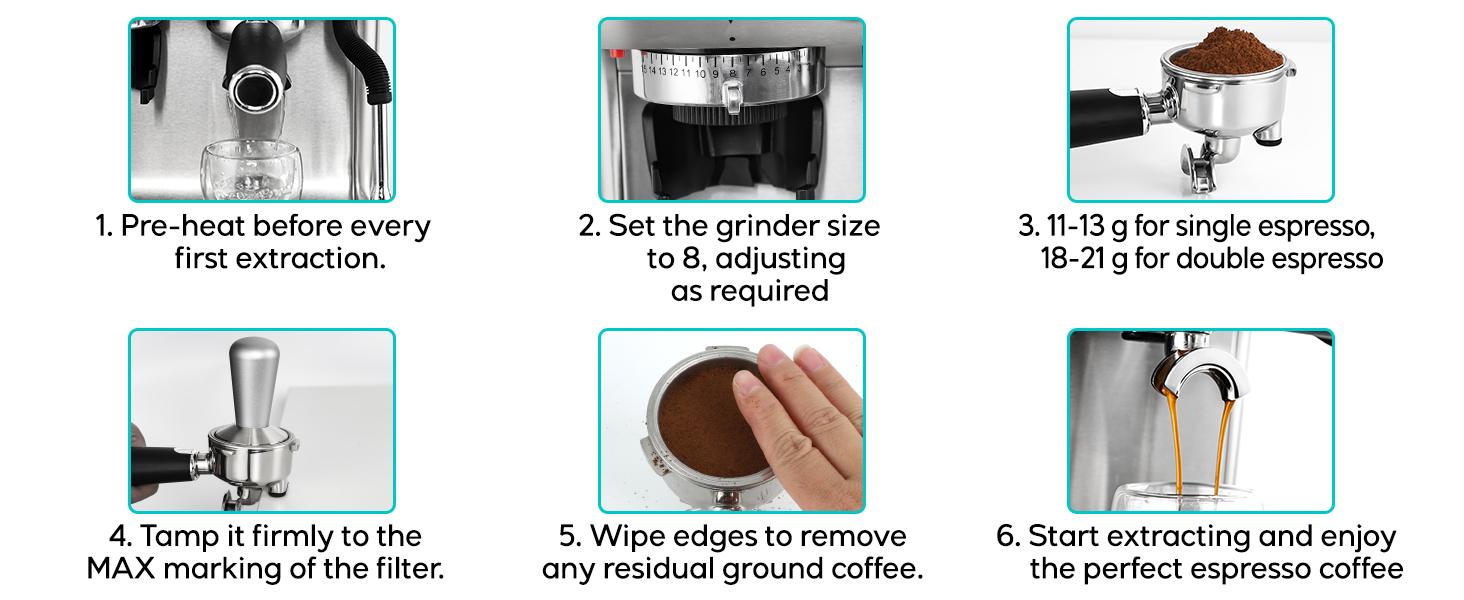 15 14 13 12 11 10 9 8 7 6 5 4

1. Pre-heat before every first extraction.

2. Set the grinder size to 8, adjusting as required

3. 11-13 g for single espresso, 18-21 g for double espresso

4. Tamp it firmly to the MAX marking of the filter.

5. Wipe edges to remove any residual ground coffee.

6. Start extracting and enjoy the perfect espresso coffee