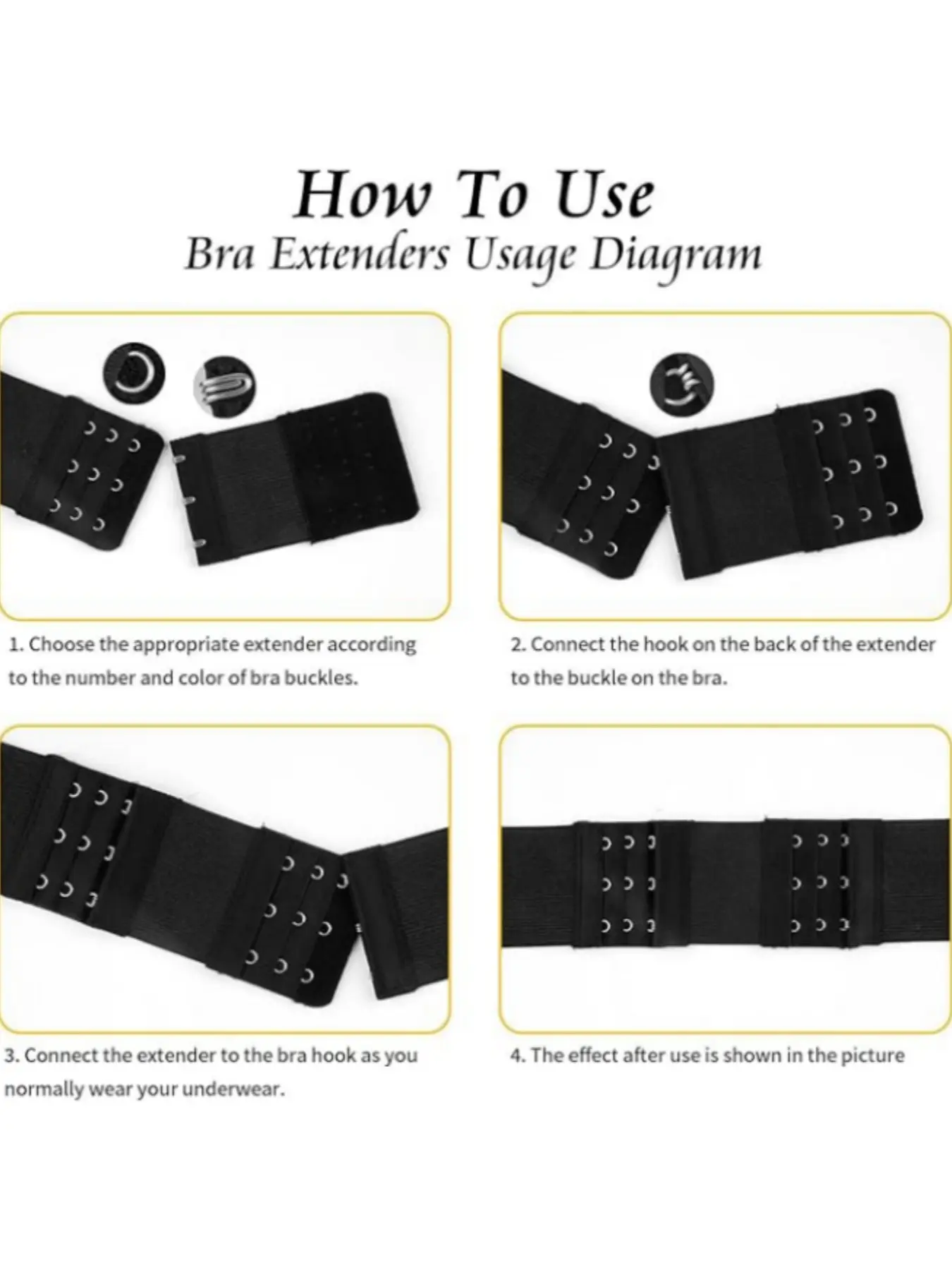 How To Use
Bra Extenders Usage Diagram

1. Choose the appropriate extender according to the number and color of bra buckles.

2. Connect the hook on the back of the extender to the buckle on the bra.

3. Connect the extender to the bra hook as you normally wear your underwear.

4. The effect after use is shown in the picture