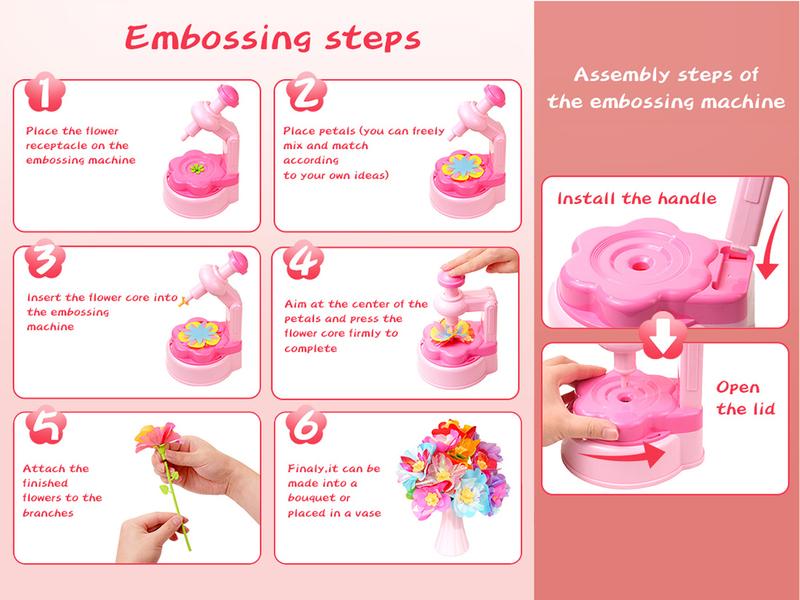 Embossing steps

1
Place the flower receptacle on the embossing machine

2
Place petals (you can freely mix and match according to your own ideas)

3
Insert the flower core into the embossing machine

4
Aim at the center of the petals and press the flower core firmly to complete

5
Attach the finished flowers to the branches

6
Finaly,it can be made into a bouquet or placed in a vase

Assembly steps of the embossing machine

Install the handle

Open the lid