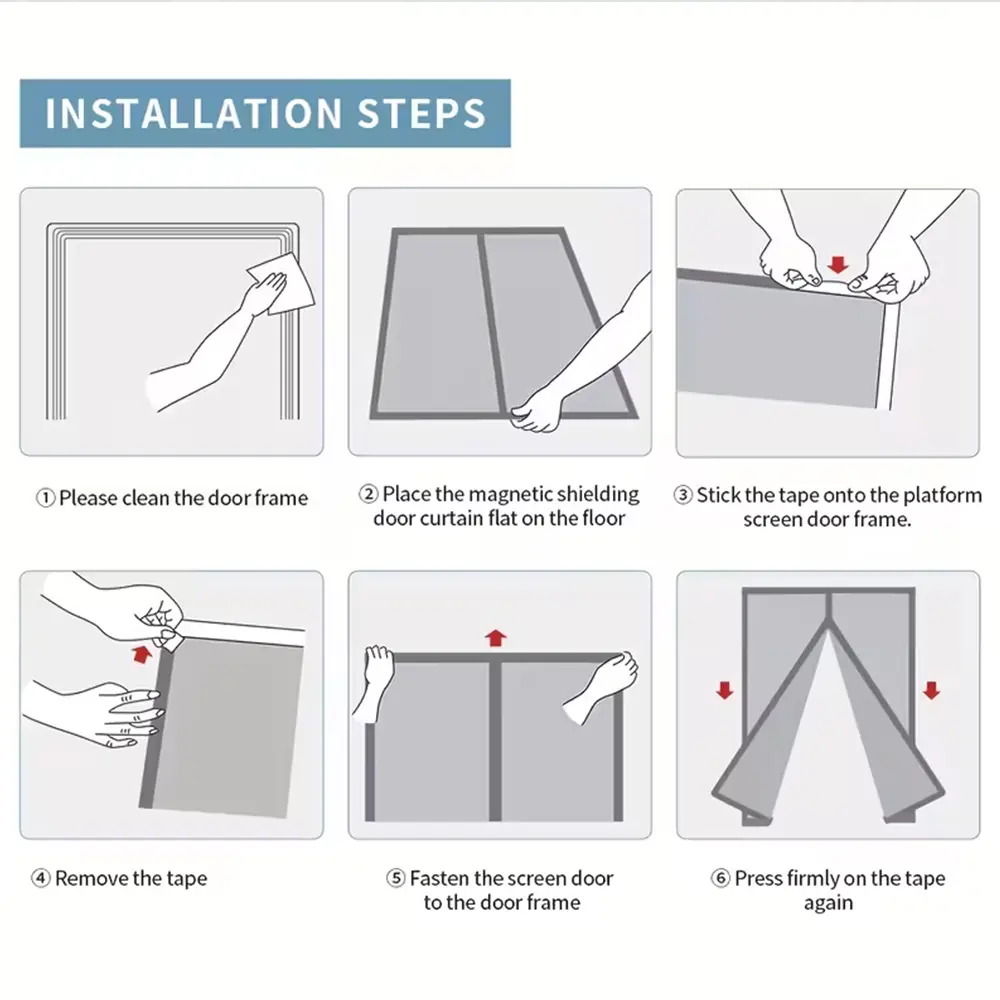 INSTALLATION STEPS

① Please clean the door frame

② Place the magnetic shielding door curtain flat on the floor

③ Stick the tape onto the platform screen door frame.

④ Remove the tape

⑤ Fasten the screen door to the door frame

⑥ Press firmly on the tape again