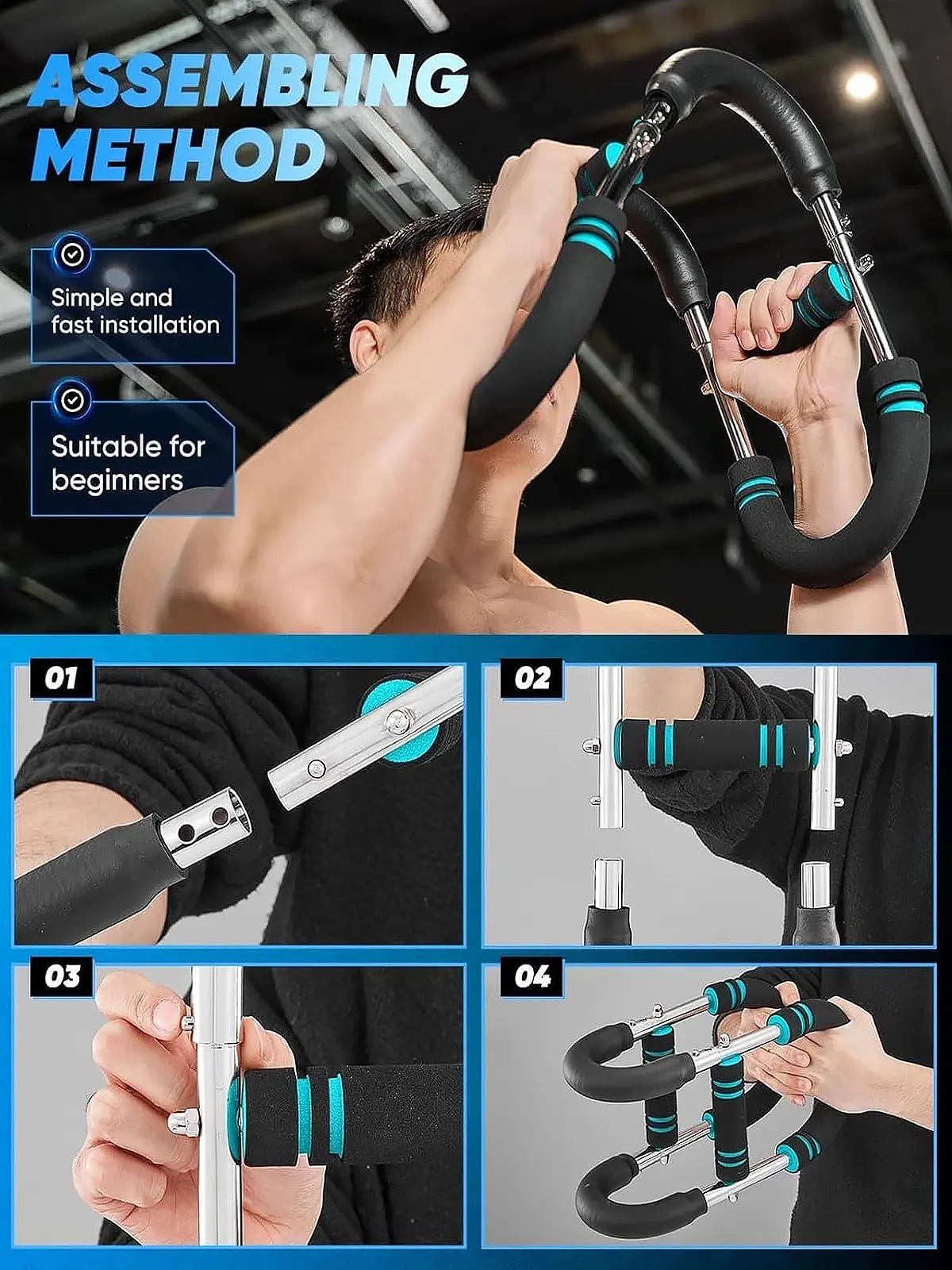 ASSEMBLING METHOD

Simple and fast installation

Suitable for beginners

01

02

03

04