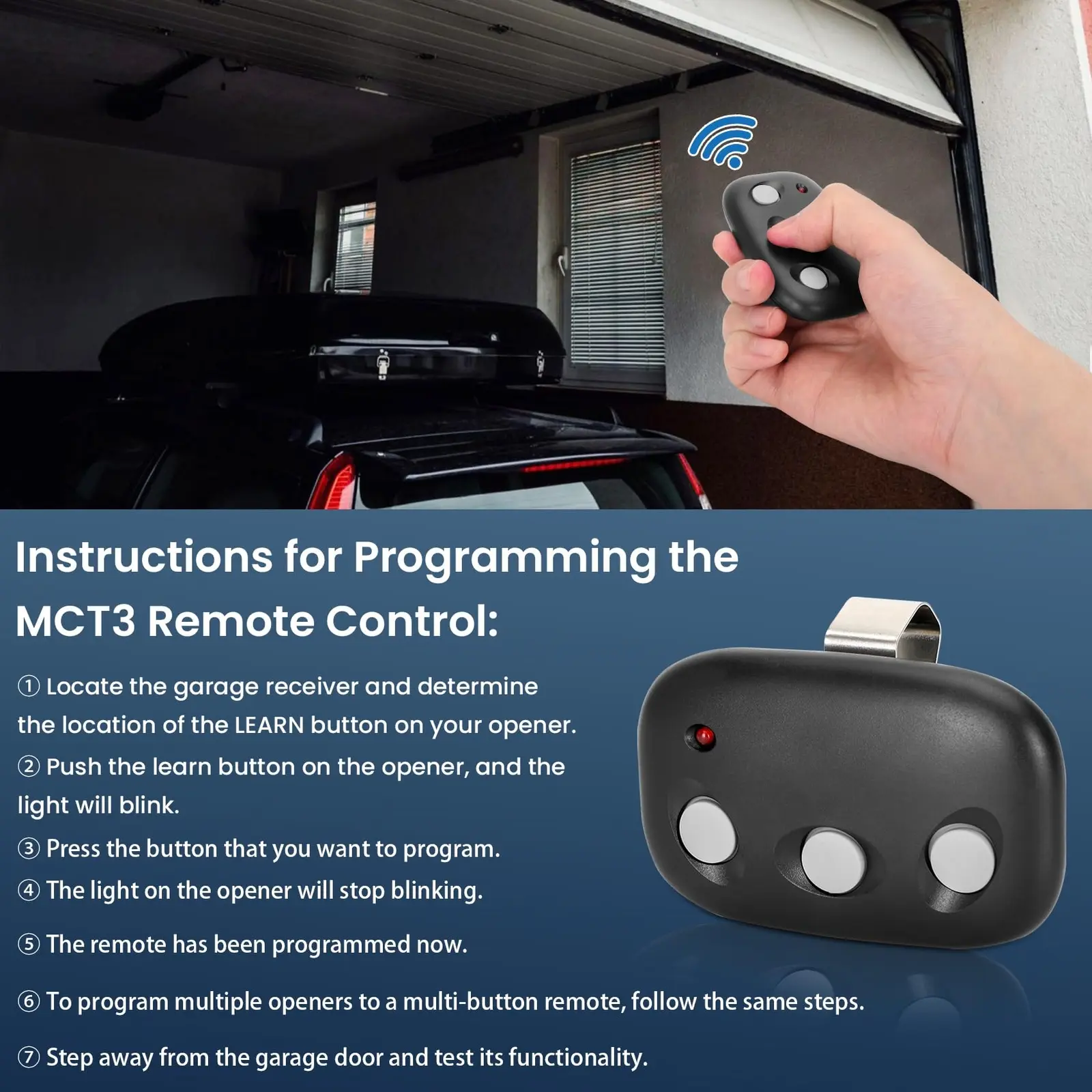 Instructions for Programming the MCT3 Remote Control:

① Locate the garage receiver and determine the location of the LEARN button on your opener.

② Push the learn button on the opener, and the light will blink.

③ Press the button that you want to program.

④ The light on the opener will stop blinking.

⑤ The remote has been programmed now.

⑥ To program multiple openers to a multi-button remote, follow the same steps.

⑦ Step away from the garage door and test its functionality.