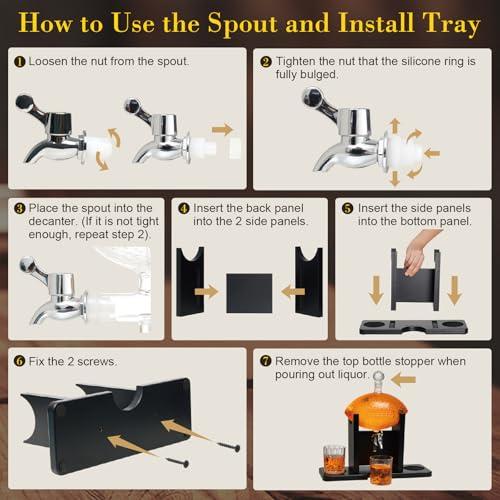 How to Use the Spout and Install Tray

❶ Loosen the nut from the spout.

❷ Tighten the nut that the silicone ring is fully bulged.

❸ Place the spout into the decanter. (If it is not tight enough, repeat step 2).

❹ Insert the back panel into the 2 side panels.

❺ Insert the side panels into the bottom panel.

❻ Fix the 2 screws.

❼ Remove the top bottle stopper when pouring out liquor.