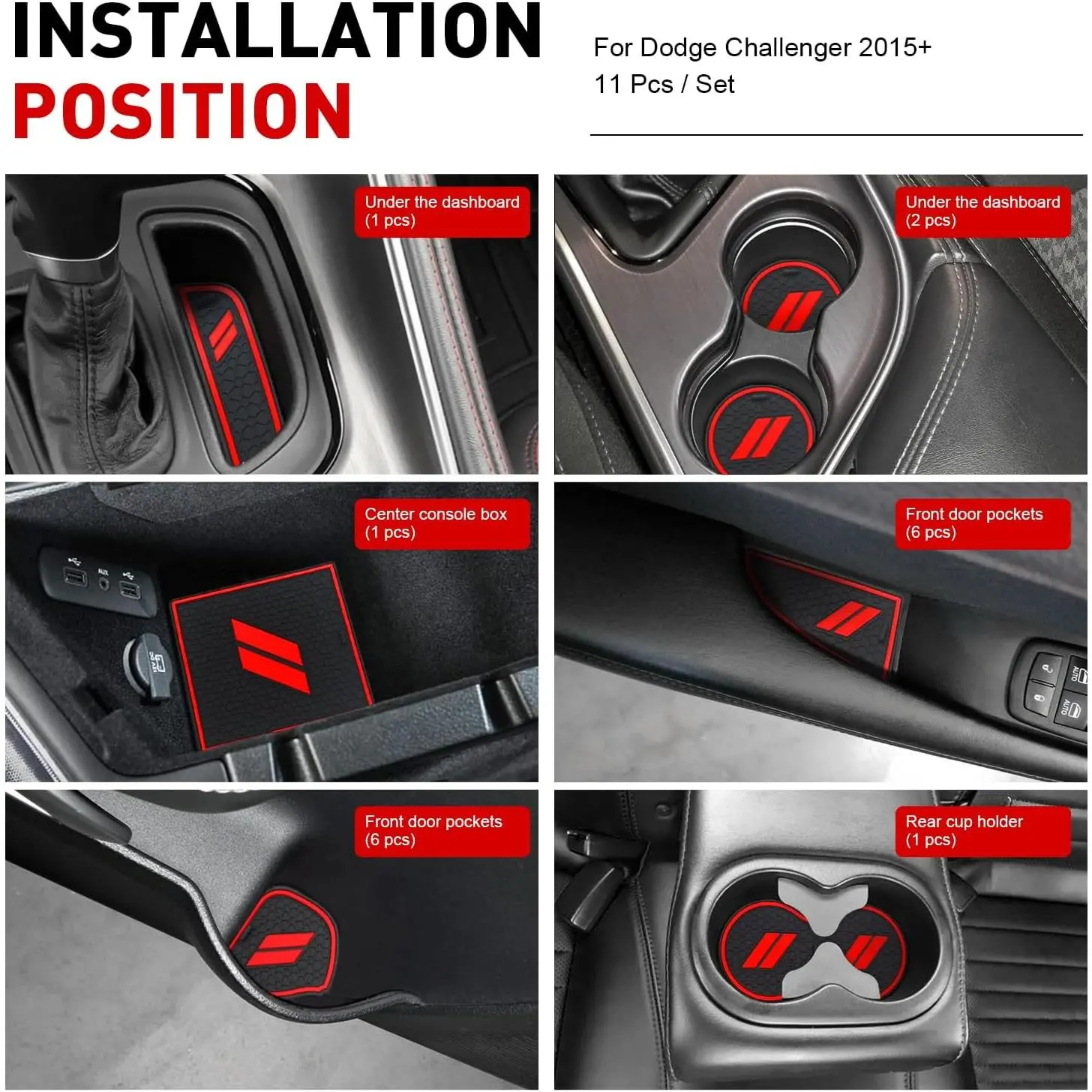 INSTALLATION
POSITION

For Dodge Challenger 2015+
11 Pcs / Set

Under the dashboard
(1 pcs)

Under the dashboard
(2 pcs)

Center console box
(1 pcs)

AUX

Front door pockets
(6 pcs)

AUTO

AUTO

Front door pockets
(6 pcs)

Rear cup holder
(1 pcs)