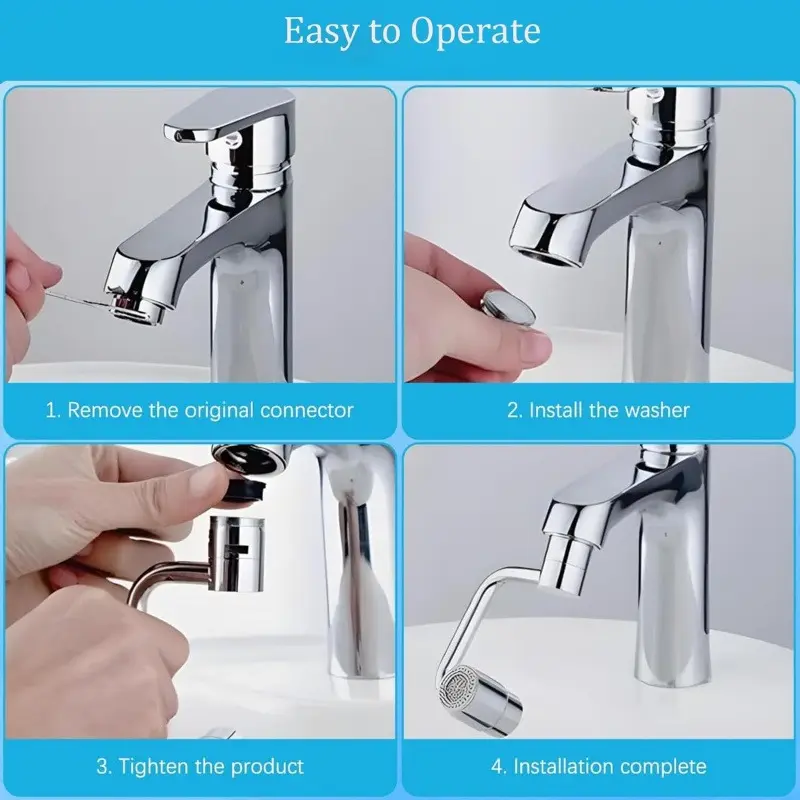 Easy to Operate

1. Remove the original connector

2. Install the washer

3. Tighten the product

4. Installation complete