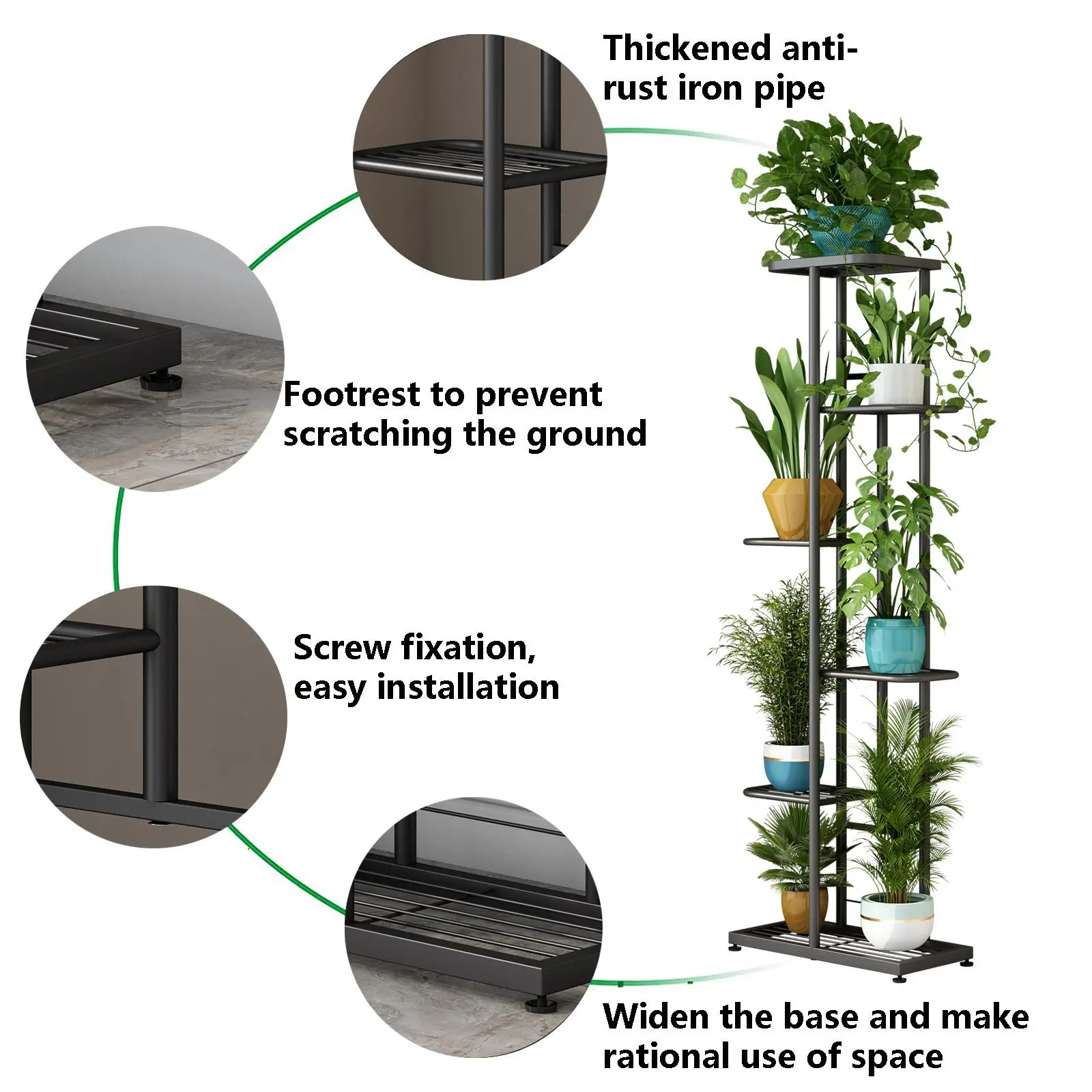 Thickened anti-rust iron pipe

Footrest to prevent scratching the ground

Screw fixation, easy installation

Widen the base and make rational use of space