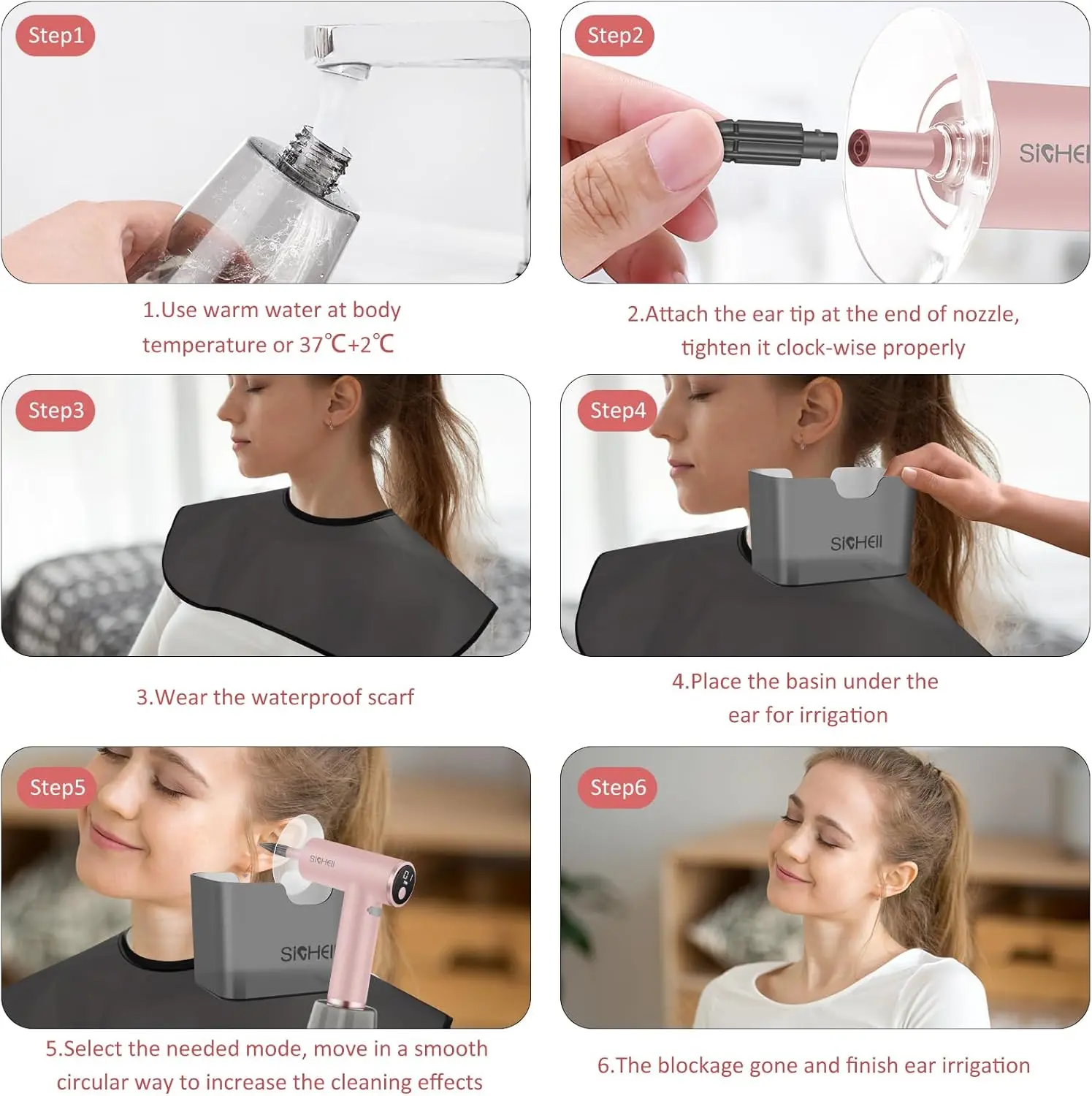 Step1

1.Use warm water at body temperature or 37℃+2℃

Step2

SiCHEI

2.Attach the ear tip at the end of nozzle, tighten it clock-wise properly

Step3

3.Wear the waterproof scarf

Step4

SiCHEII

4.Place the basin under the ear for irrigation

Step5

SiCHEII

SiCHEI

5.Select the needed mode, move in a smooth circular way to increase the cleaning effects

Step6

6.The blockage gone and finish ear irrigation