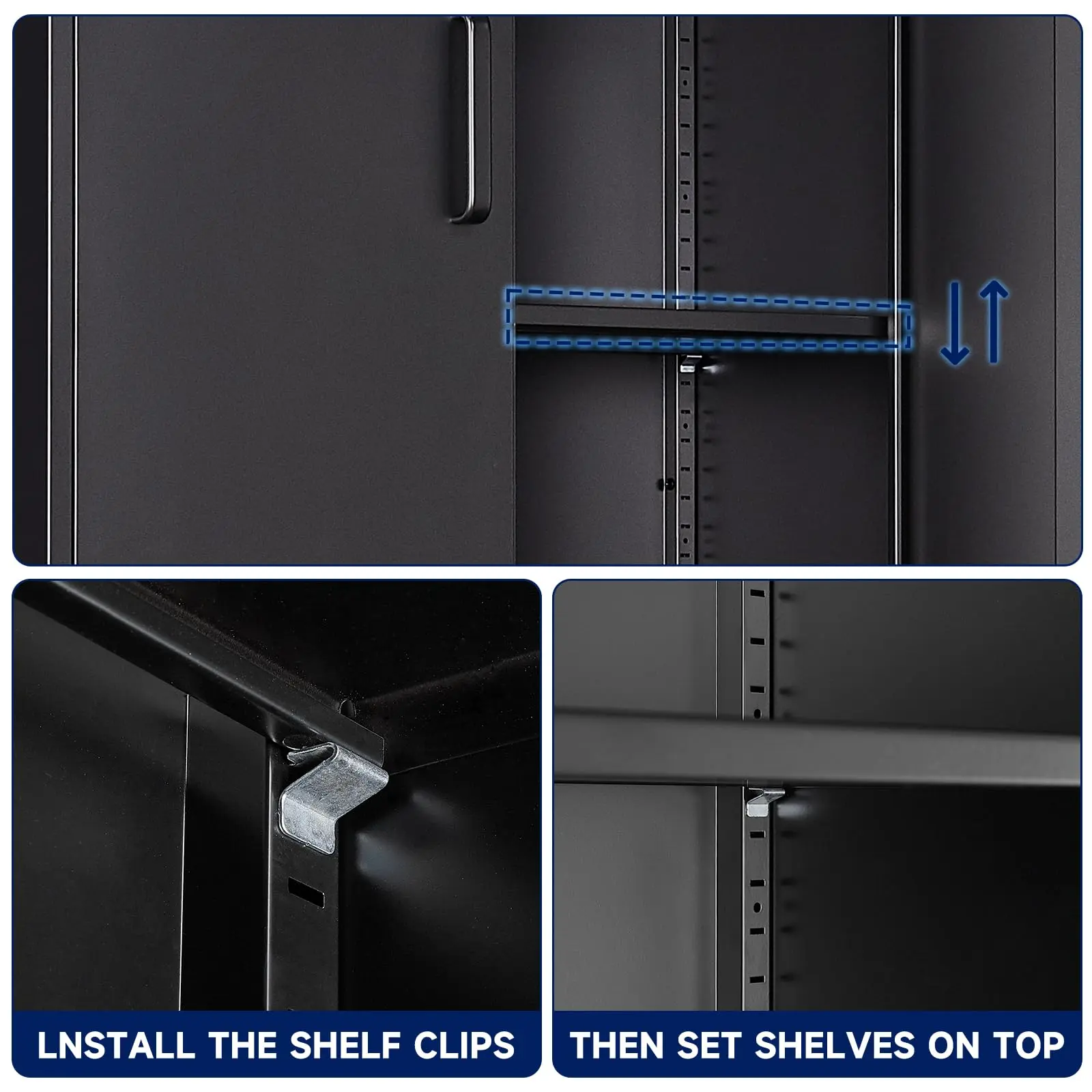 LNSTALL THE SHELF CLIPS

THEN SET SHELVES ON TOP