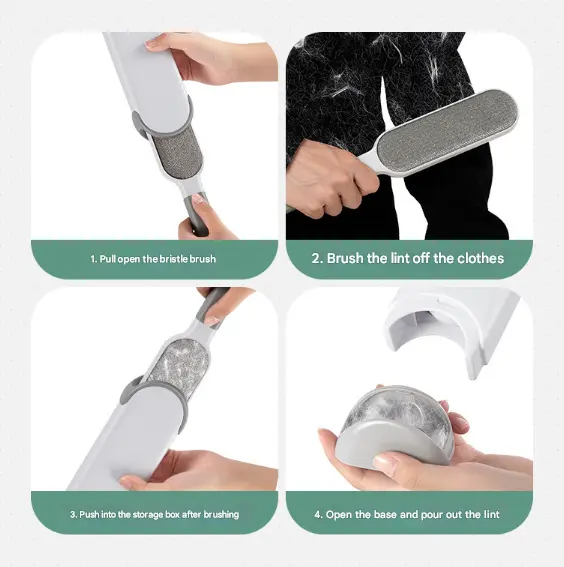 1. Pull open the bristle brush

2. Brush the lint off the clothes

3. Push into the storage box after brushing

4. Open the base and pour out the lint