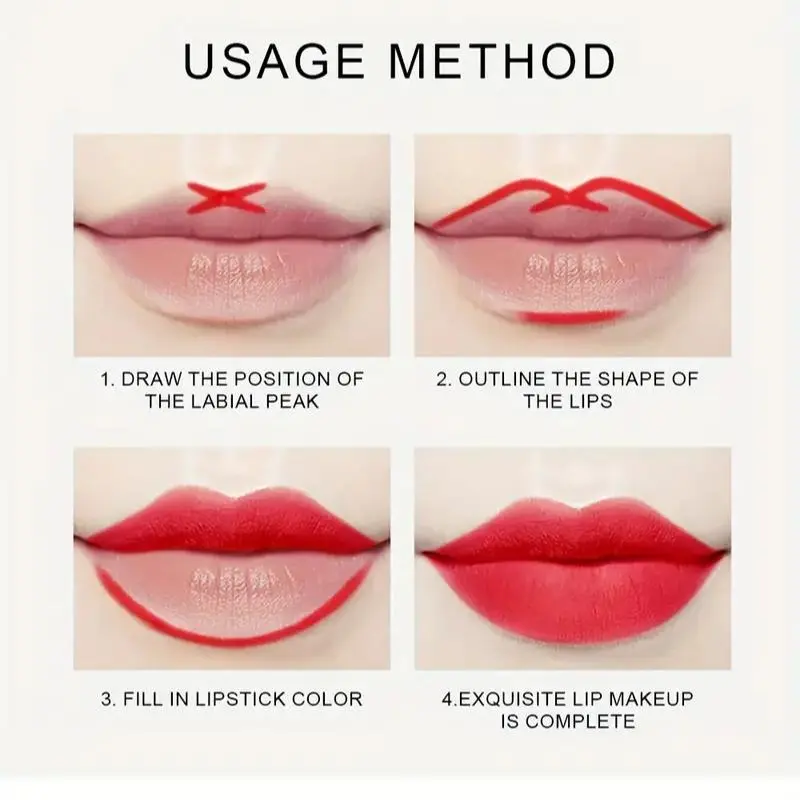 USAGE METHOD

1. DRAW THE POSITION OF THE LABIAL PEAK

2. OUTLINE THE SHAPE OF THE LIPS

3. FILL IN LIPSTICK COLOR

4.EXQUISITE LIP MAKEUP IS COMPLETE