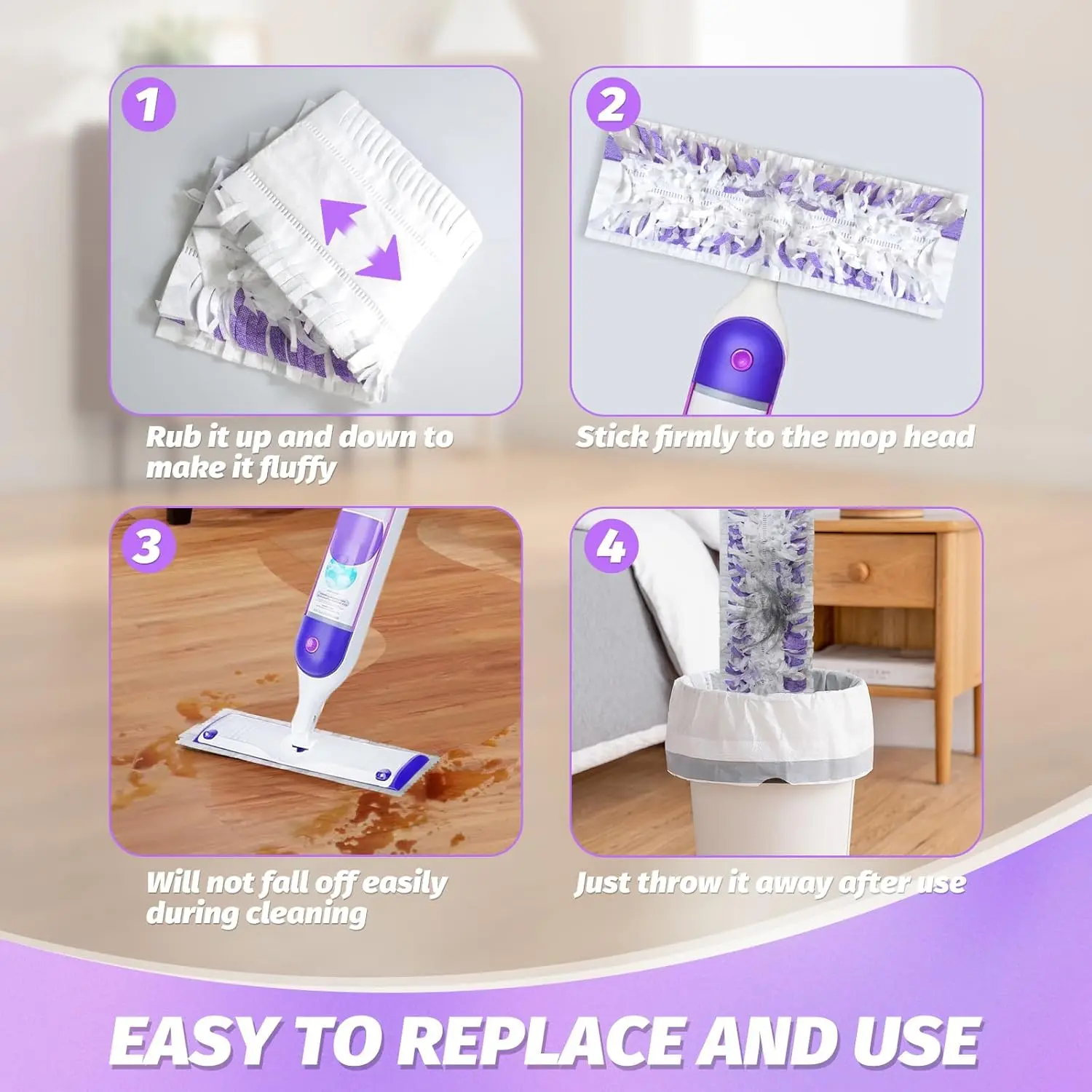 1

Rub it up and down to make it fluffy

2

Stick firmly to the mop head

3

Will not fall off easily during cleaning

4

Just throw it away after use

EASY TO REPLACE AND USE