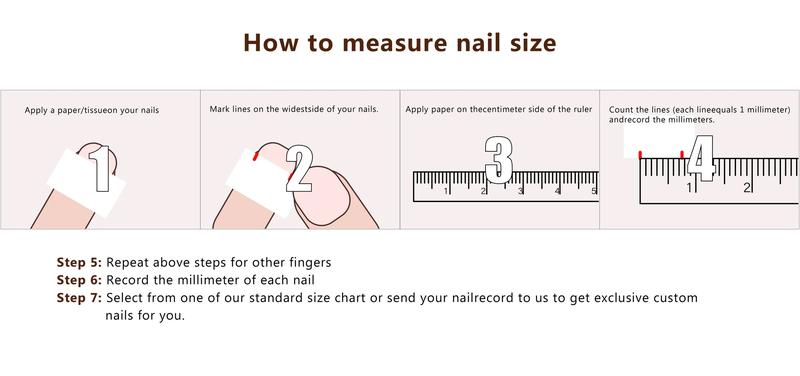 How to measure nail size

Apply a paper/tissueon your nails

1

Mark lines on the widestside of your nails.

2

Apply paper on thecentimeter side of the ruler

3

1 2 3 4 5

Count the lines (each lineequals 1 millimeter) andrecord the millimeters.

4

1 2

**Step 5:** Repeat above steps for other fingers
**Step 6:** Record the millimeter of each nail
**Step 7:** Select from one of our standard size chart or send your nailrecord to us to get exclusive custom nails for you.