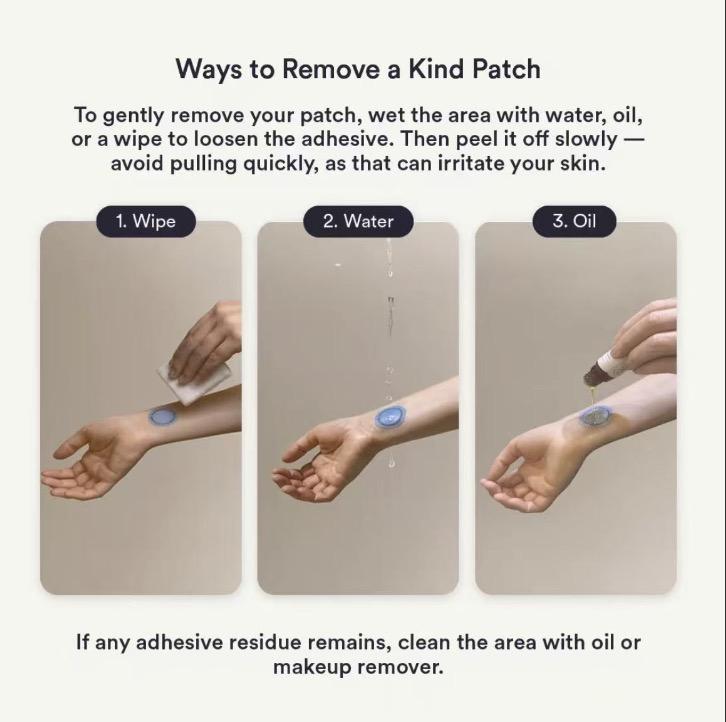 Ways to Remove a Kind Patch

To gently remove your patch, wet the area with water, oil, or a wipe to loosen the adhesive. Then peel it off slowly — avoid pulling quickly, as that can irritate your skin.

1. Wipe

2. Water

3. Oil

If any adhesive residue remains, clean the area with oil or makeup remover.