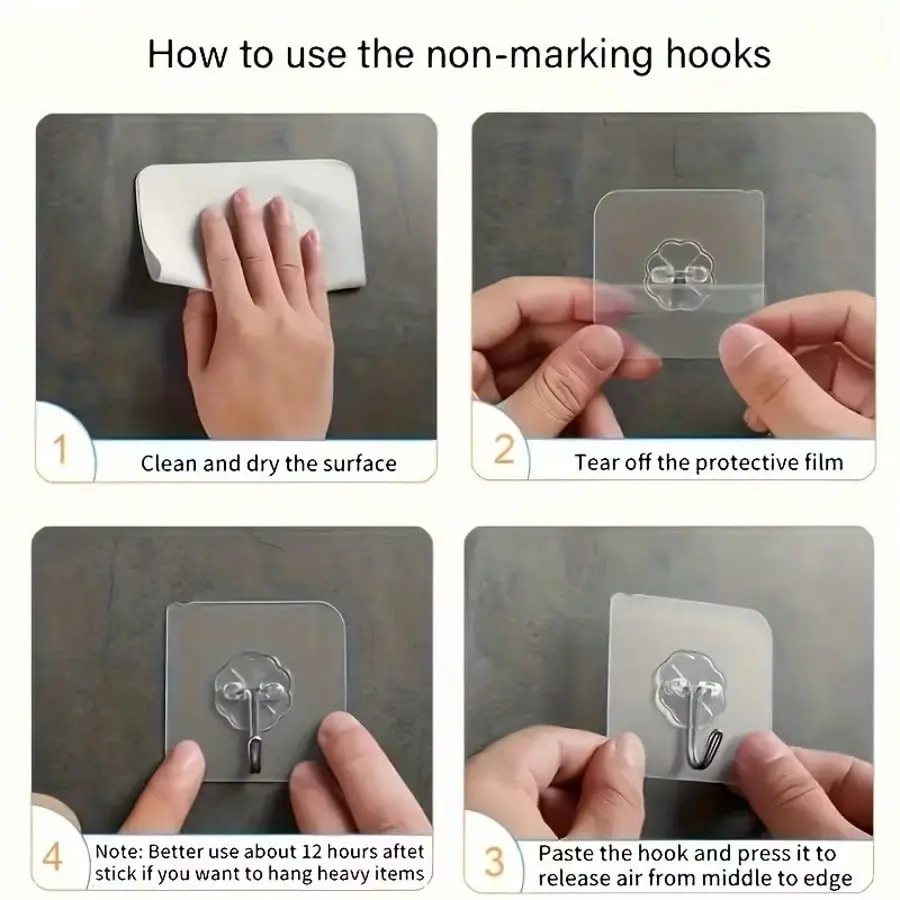 How to use the non-marking hooks

1
Clean and dry the surface

2
Tear off the protective film

4
Note: Better use about 12 hours aftet stick if you want to hang heavy items

3
Paste the hook and press it to release air from middle to edge