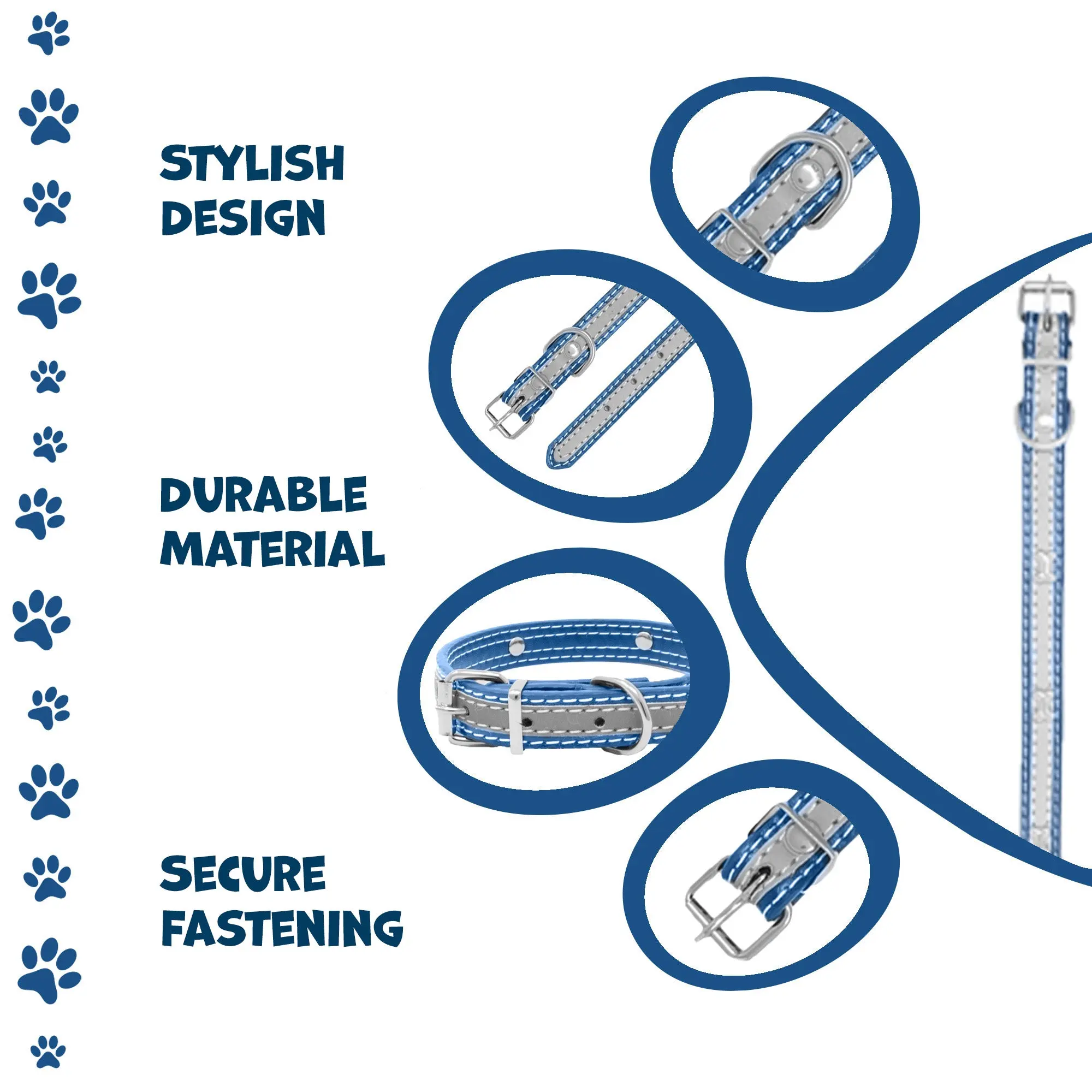 STYLISH DESIGN

DURABLE MATERIAL

SECURE FASTENING