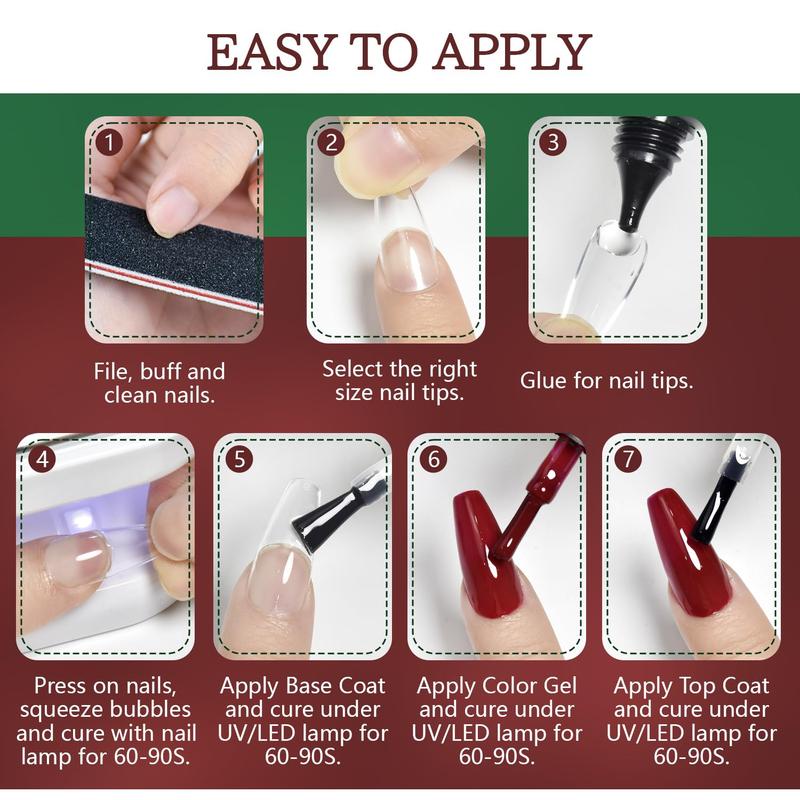 EASY TO APPLY

1

File, buff and clean nails.

2

Select the right size nail tips.

3

Glue for nail tips.

4

Press on nails, squeeze bubbles and cure with nail lamp for 60-90S.

5

Apply Base Coat and cure under UV/LED lamp for 60-90S.

6

Apply Color Gel and cure under UV/LED lamp for 60-90S.

7

Apply Top Coat and cure under UV/LED lamp for 60-90S.