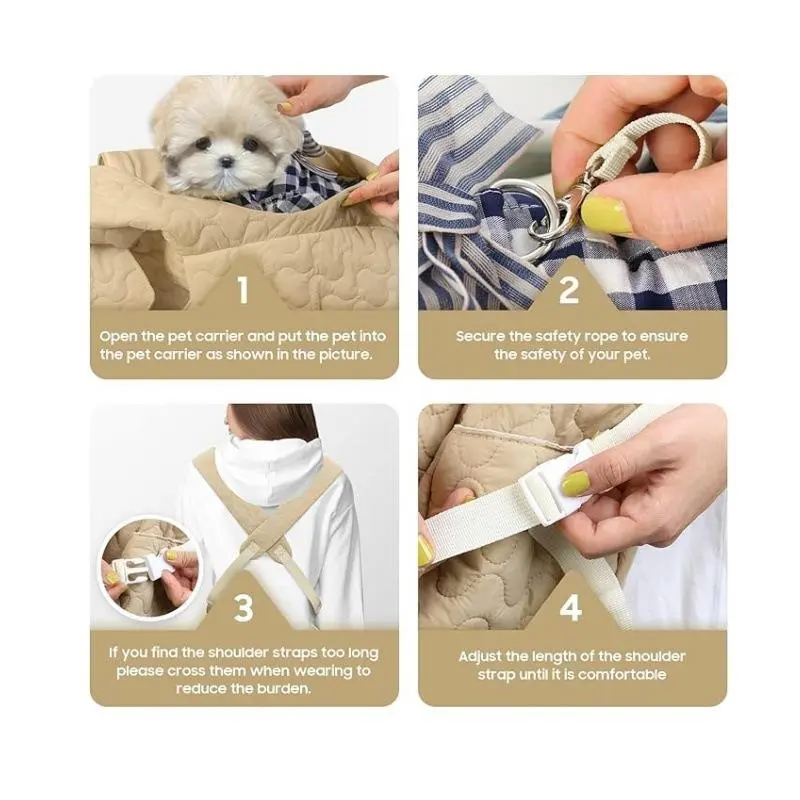 1

Open the pet carrier and put the pet into the pet carrier as shown in the picture.

2

Secure the safety rope to ensure the safety of your pet.

3

If you find the shoulder straps too long please cross them when wearing to reduce the burden.

4

Adjust the length of the shoulder strap until it is comfortable