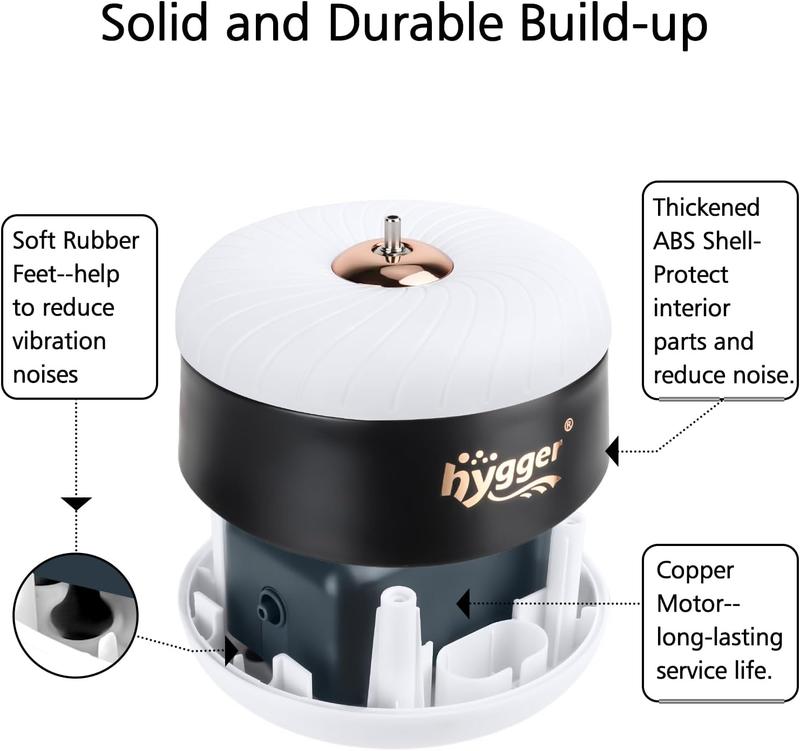 Solid and Durable Build-up

Soft Rubber Feet--help to reduce vibration noises

Thickened ABS Shell-Protect interior parts and reduce noise.

hygger®

Copper Motor--long-lasting service life.