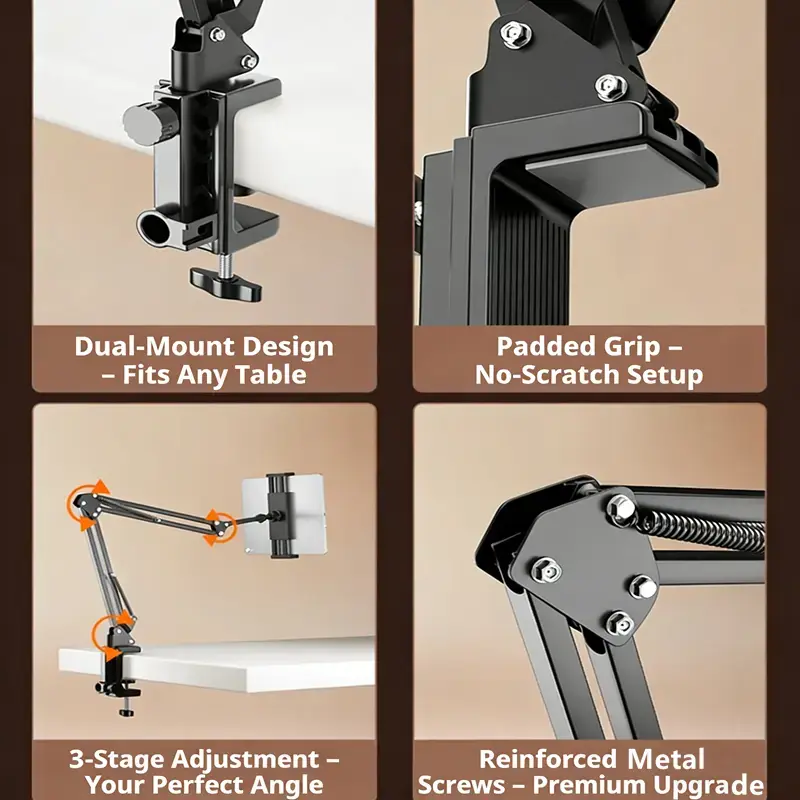 Dual-Mount Design – Fits Any Table

Padded Grip – No-Scratch Setup

3-Stage Adjustment – Your Perfect Angle

Reinforced Metal Screws – Premium Upgrade