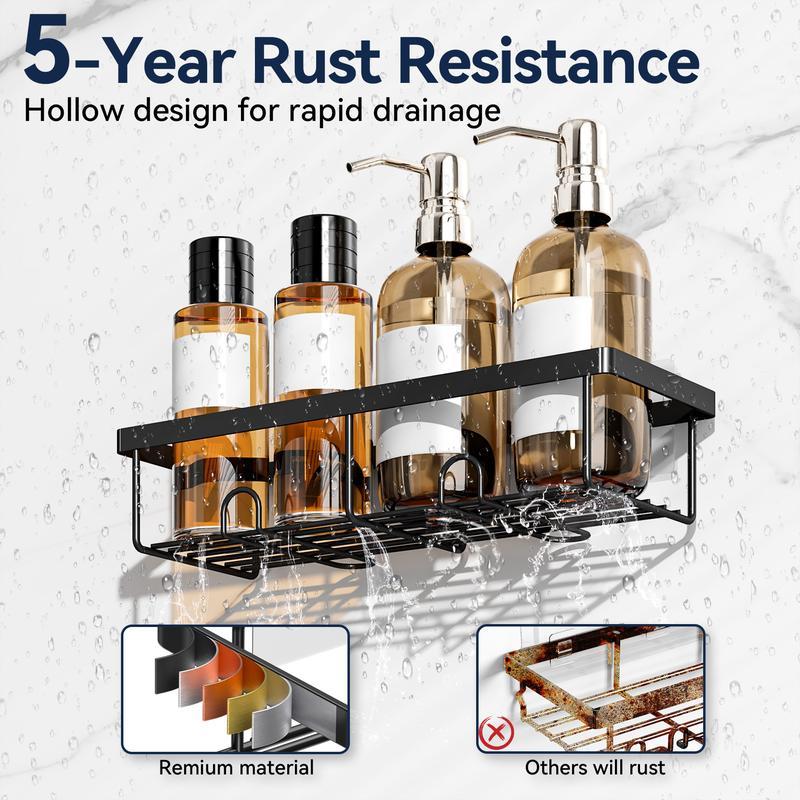 5-Year Rust Resistance
Hollow design for rapid drainage

Remium material

Others will rust