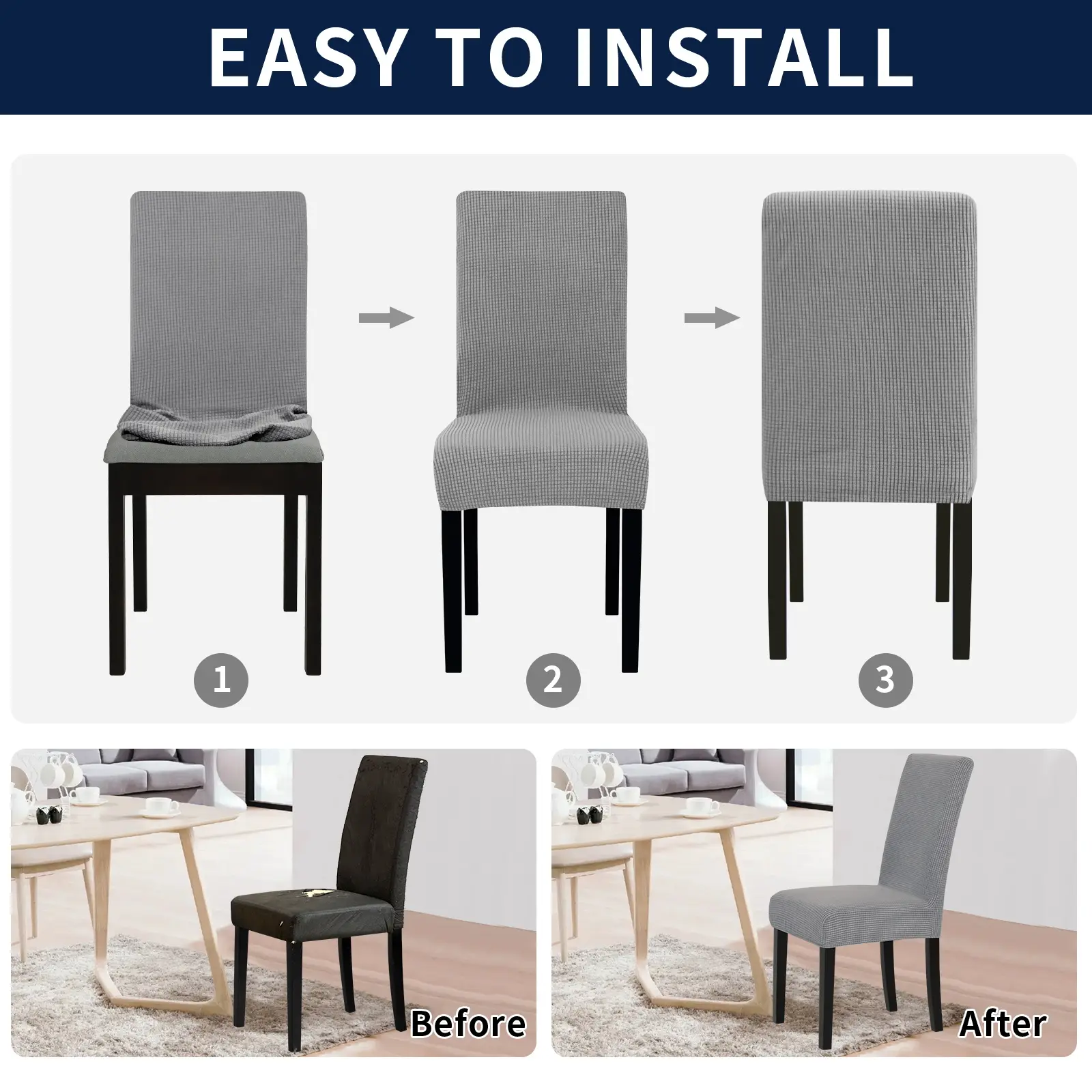 EASY TO INSTALL

1

2

3

Before

After