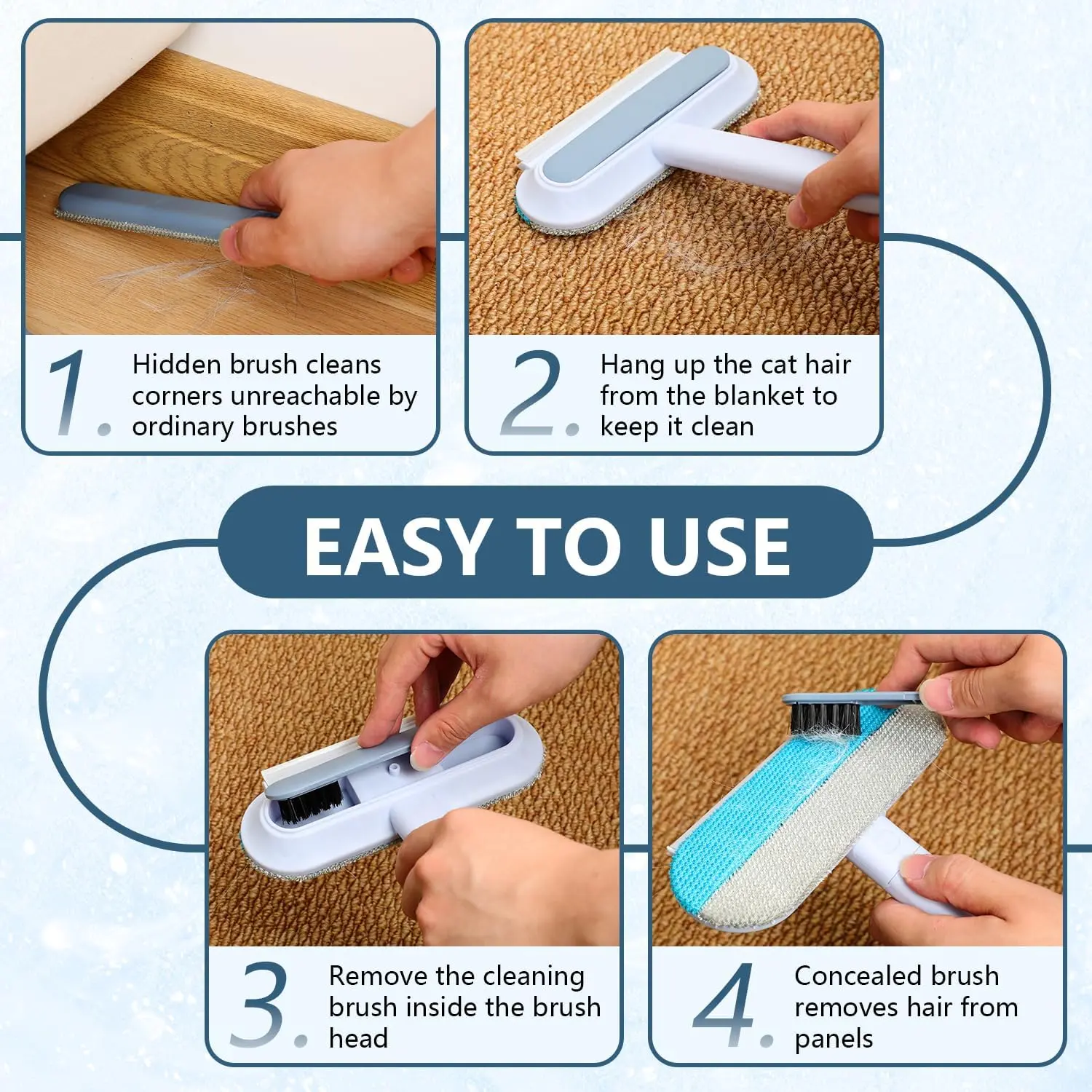 1. Hidden brush cleans corners unreachable by ordinary brushes

2. Hang up the cat hair from the blanket to keep it clean

EASY TO USE

3. Remove the cleaning brush inside the brush head

4. Concealed brush removes hair from panels