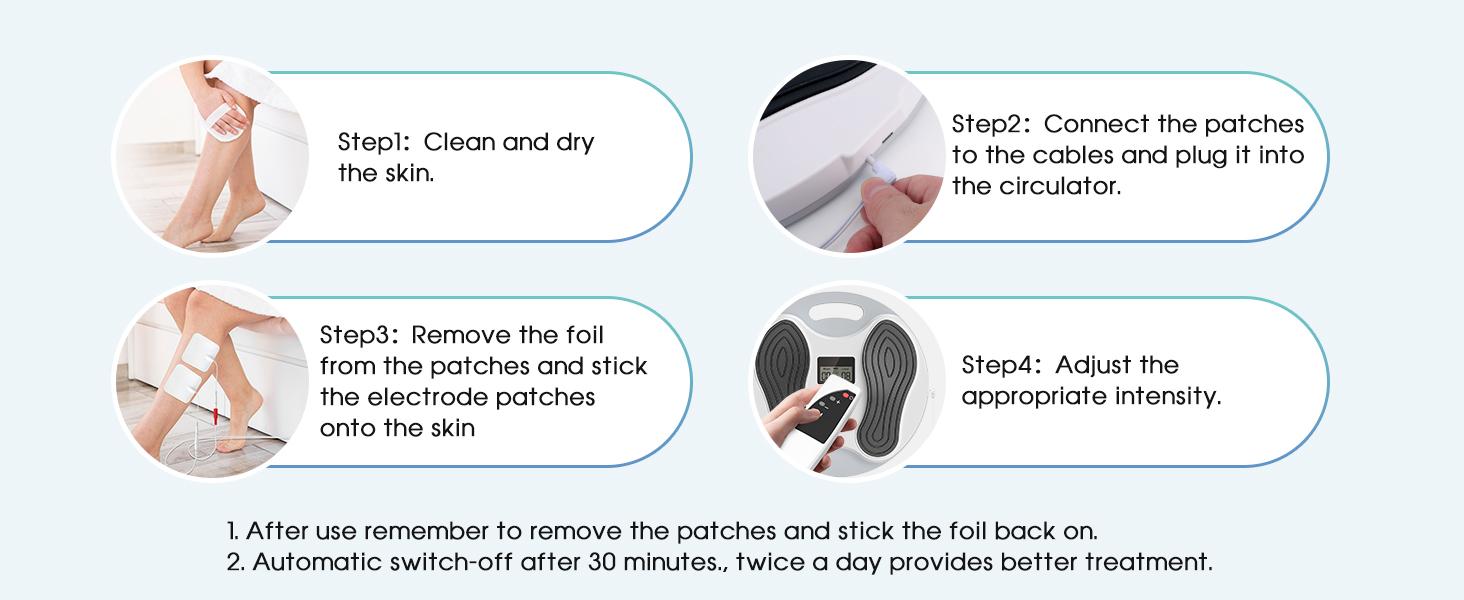 Step1: Clean and dry the skin.

Step2: Connect the patches to the cables and plug it into the circulator.

Step3: Remove the foil from the patches and stick the electrode patches onto the skin

Step4: Adjust the appropriate intensity.

1. After use remember to remove the patches and stick the foil back on.
2. Automatic switch-off after 30 minutes., twice a day provides better treatment.