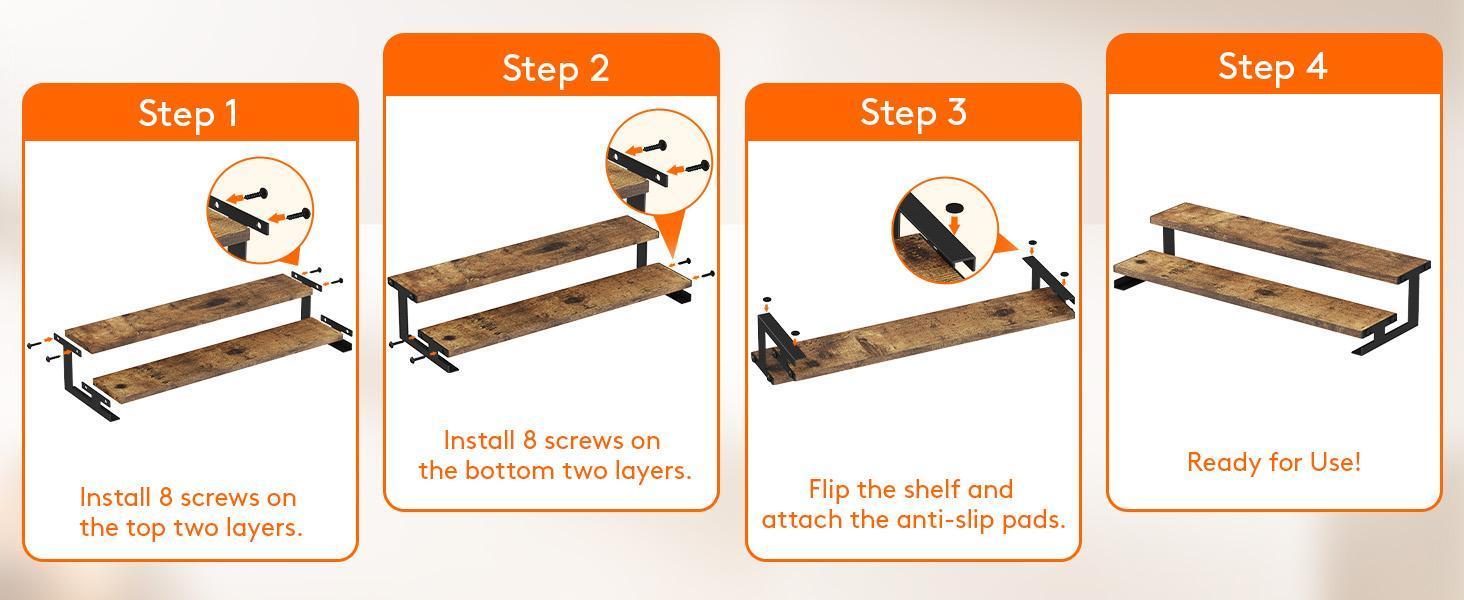 Step 1

Install 8 screws on the top two layers.

Step 2

Install 8 screws on the bottom two layers.

Step 3

Flip the shelf and attach the anti-slip pads.

Step 4

Ready for Use!