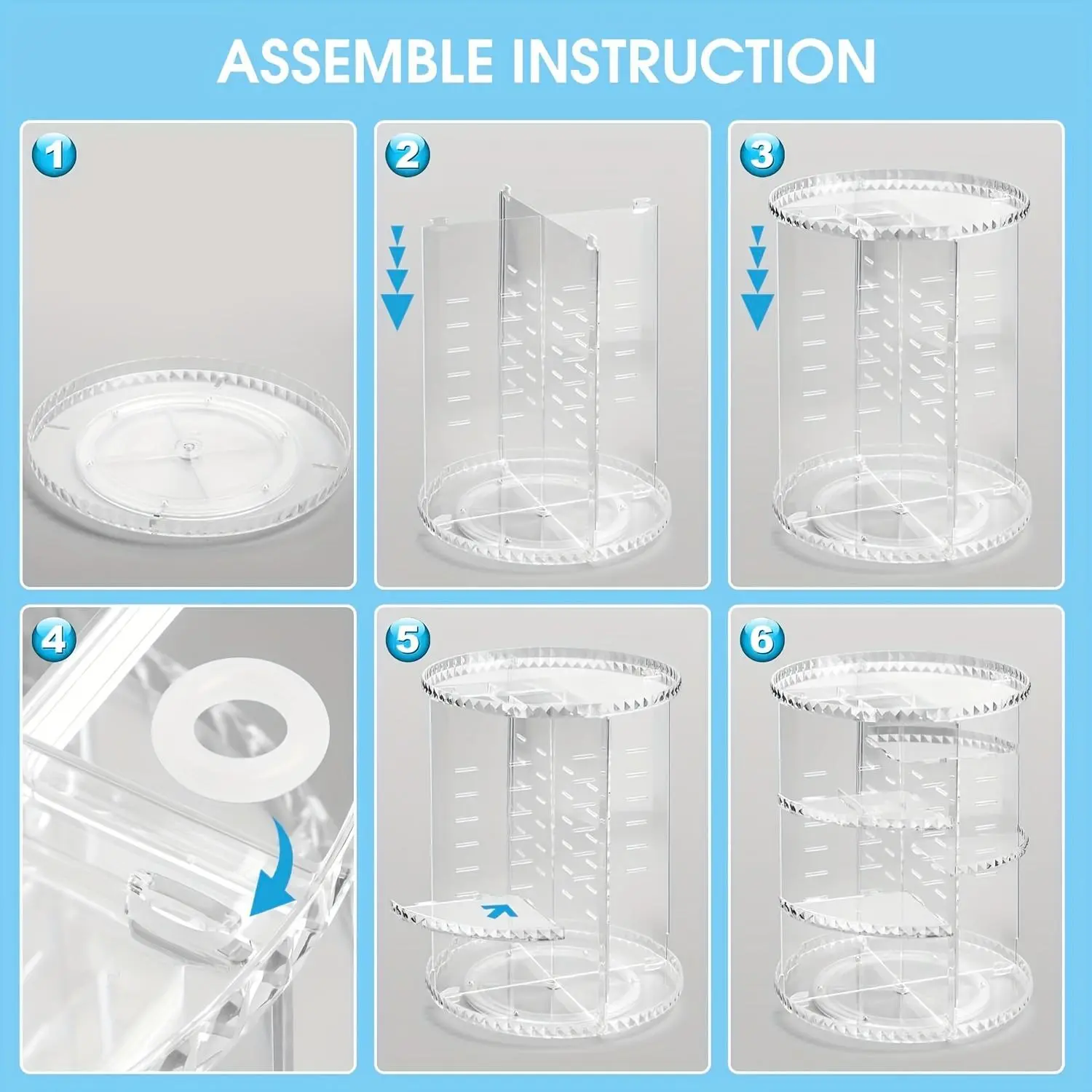 ASSEMBLE INSTRUCTION

1

2

3

4

5

6