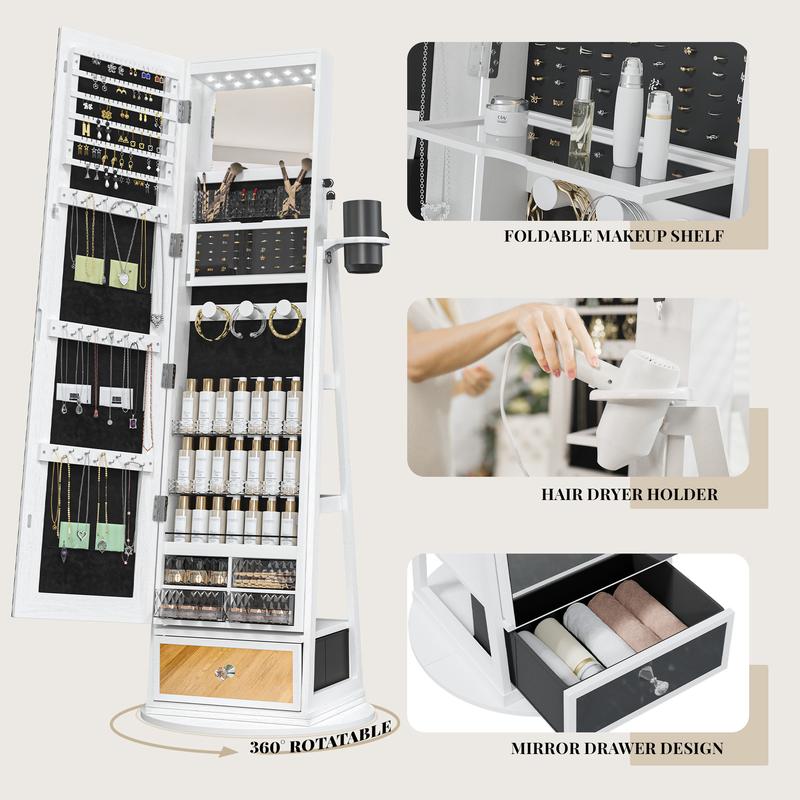 FOLDABLE MAKEUP SHELF

HAIR DRYER HOLDER

MIRROR DRAWER DESIGN

360° ROTATABLE