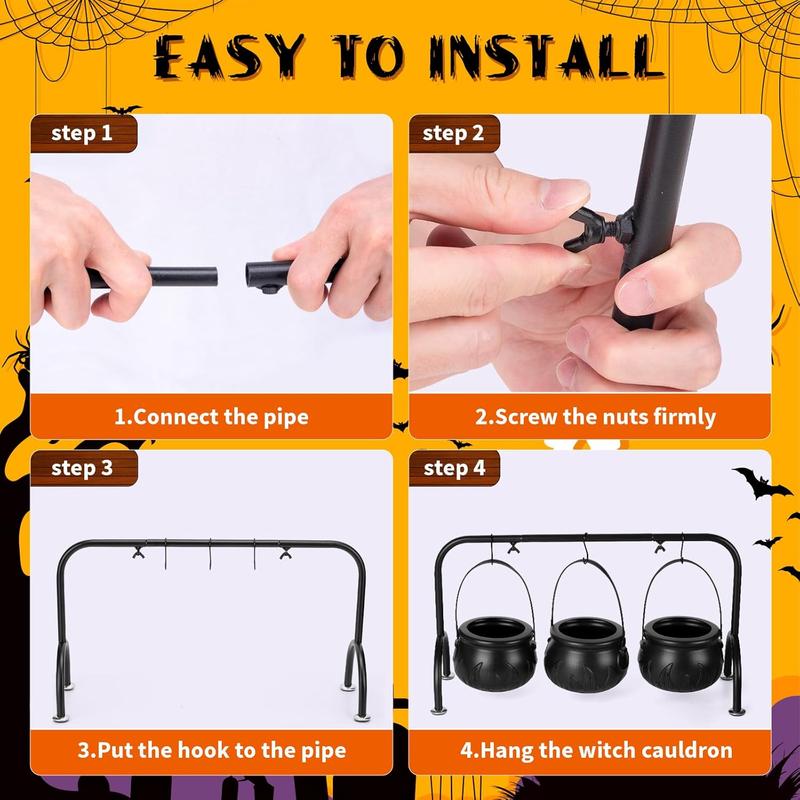 EASY TO INSTALL

step 1

1.Connect the pipe

step 2

2.Screw the nuts firmly

step 3

3.Put the hook to the pipe

step 4

4.Hang the witch cauldron