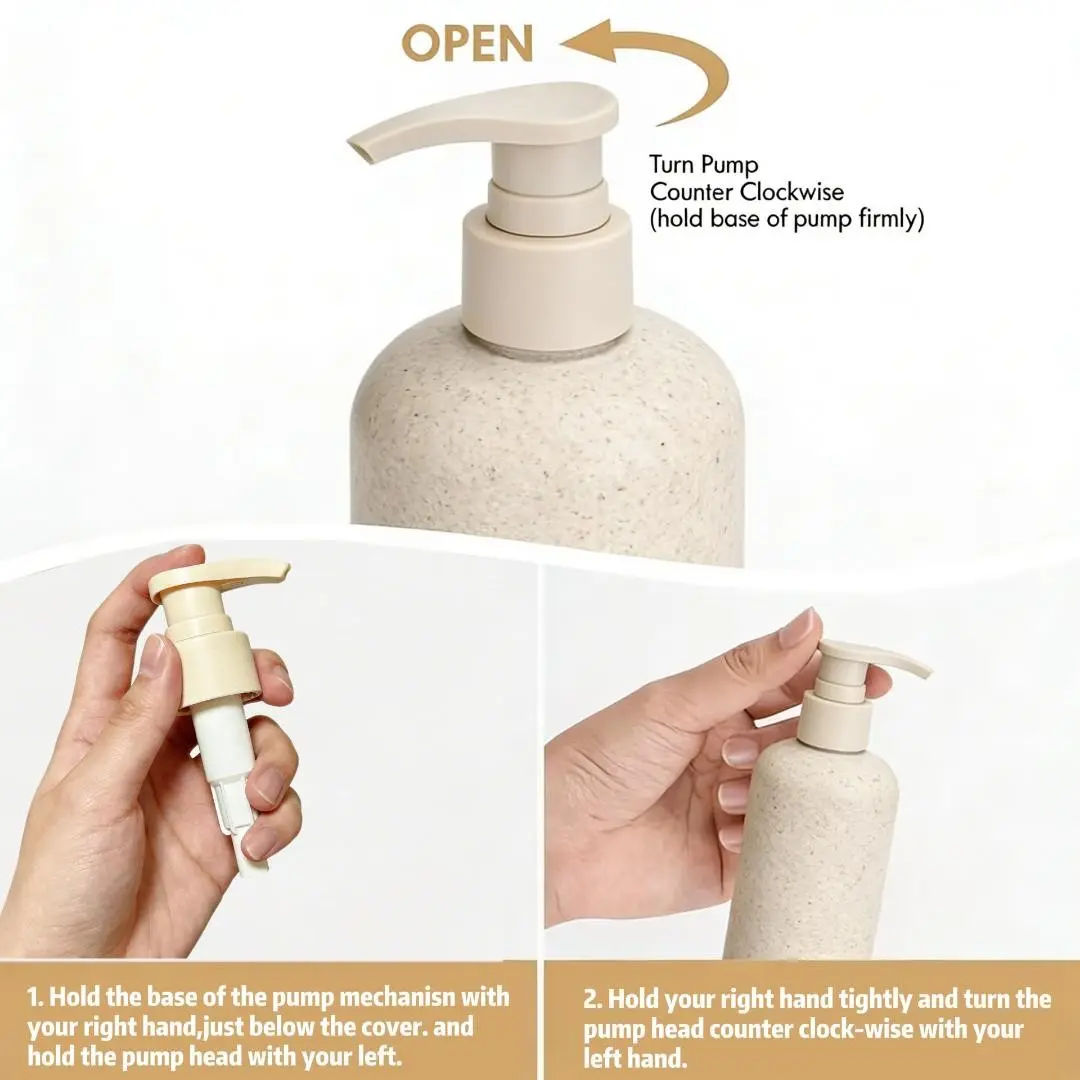 OPEN

Turn Pump
Counter Clockwise
(hold base of pump firmly)

1. Hold the base of the pump mechanisn with your right hand,just below the cover. and hold the pump head with your left.

2. Hold your right hand tightly and turn the pump head counter clock-wise with your left hand.