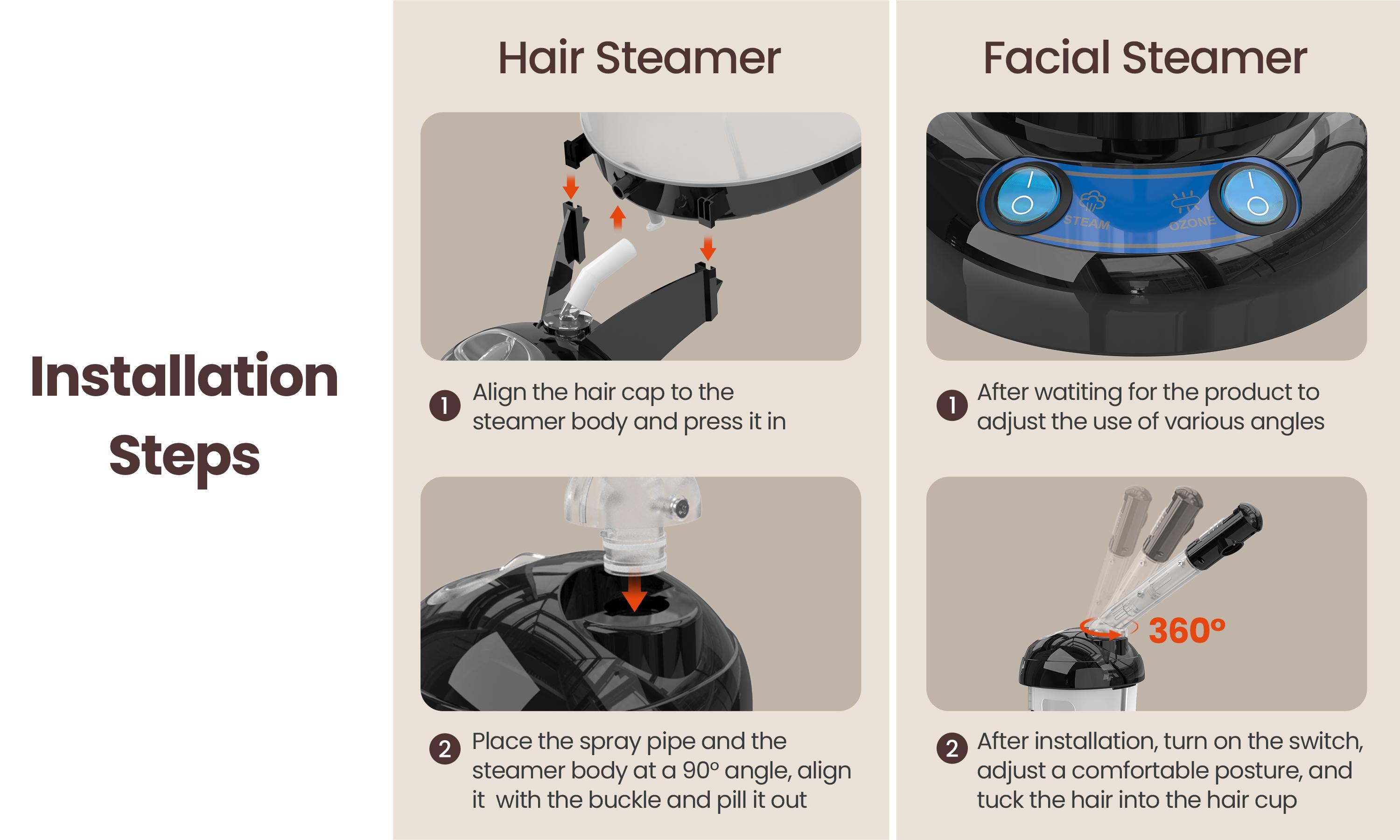 Installation Steps

Hair Steamer

1 Align the hair cap to the steamer body and press it in

2 Place the spray pipe and the steamer body at a 90° angle, align it with the buckle and pill it out

Facial Steamer

STEAM OZONE

1 After watiting for the product to adjust the use of various angles

360°

2 After installation, turn on the switch, adjust a comfortable posture, and tuck the hair into the hair cup