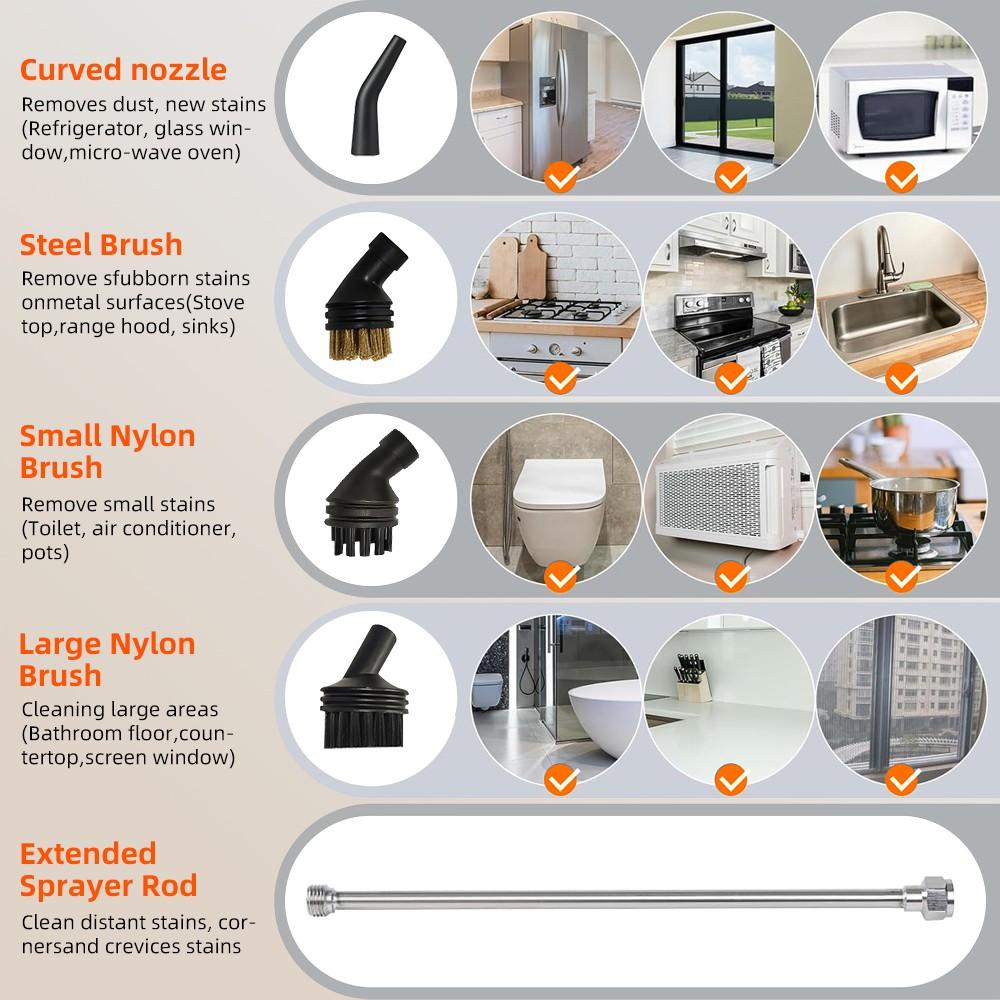 Curved nozzle
Removes dust, new stains (Refrigerator, glass window,micro-wave oven)

Steel Brush
Remove sfubborn stains onmetal surfaces(Stove top,range hood, sinks)

Small Nylon Brush
Remove small stains (Toilet, air conditioner, pots)

Large Nylon Brush
Cleaning large areas (Bathroom floor,countertop,screen window)

Extended Sprayer Rod
Clean distant stains, cornersand crevices stains