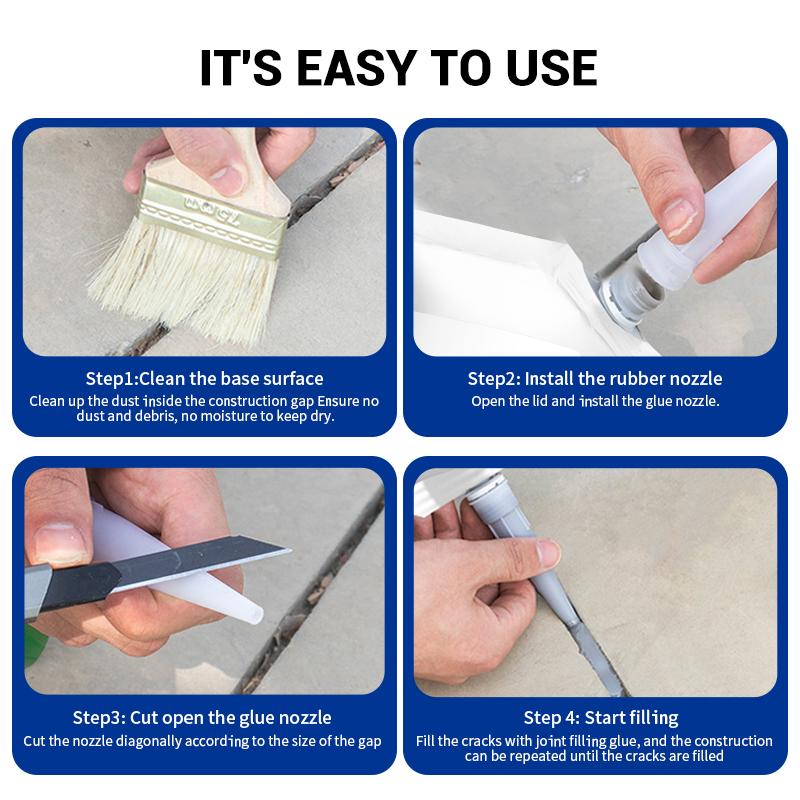 IT'S EASY TO USE

Step1:Clean the base surface
Clean up the dust inside the construction gap Ensure no dust and debris, no moisture to keep dry.

Step2: Install the rubber nozzle
Open the lid and install the glue nozzle.

Step3: Cut open the glue nozzle
Cut the nozzle diagonally according to the size of the gap

Step 4: Start filling
Fill the cracks with joint filling glue, and the construction can be repeated until the cracks are filled