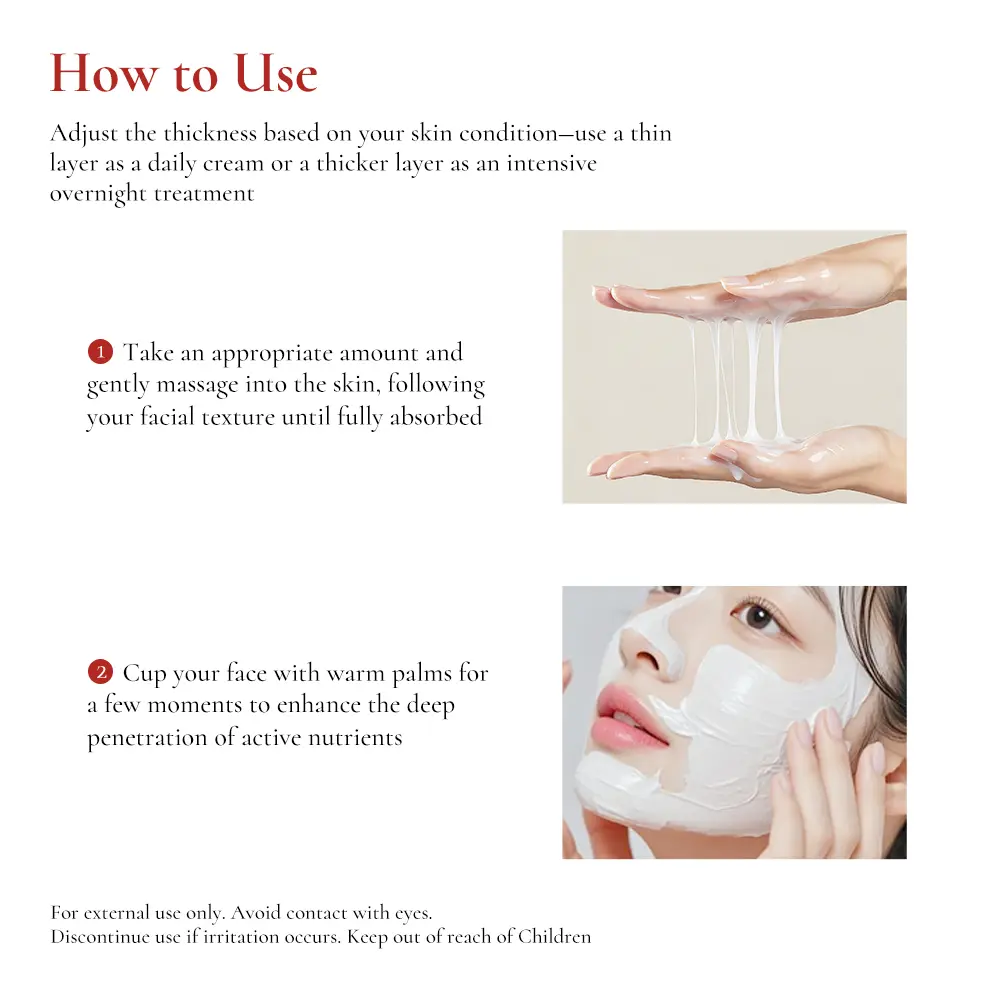 How to Use

Adjust the thickness based on your skin condition—use a thin layer as a daily cream or a thicker layer as an intensive overnight treatment

1 Take an appropriate amount and gently massage into the skin, following your facial texture until fully absorbed

2 Cup your face with warm palms for a few moments to enhance the deep penetration of active nutrients

For external use only. Avoid contact with eyes.
Discontinue use if irritation occurs. Keep out of reach of Children