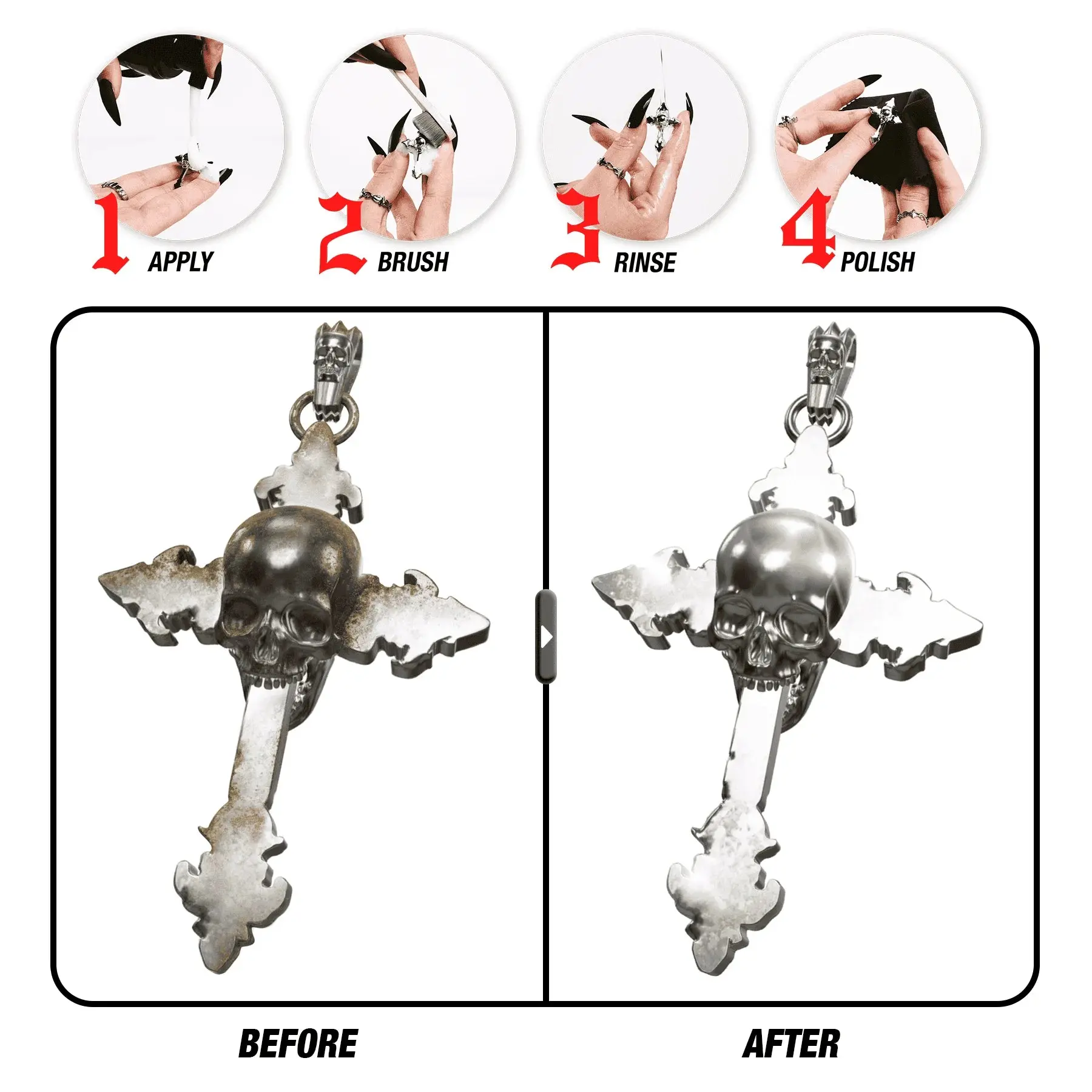 1 APPLY
2 BRUSH
3 RINSE
4 POLISH

BEFORE

AFTER