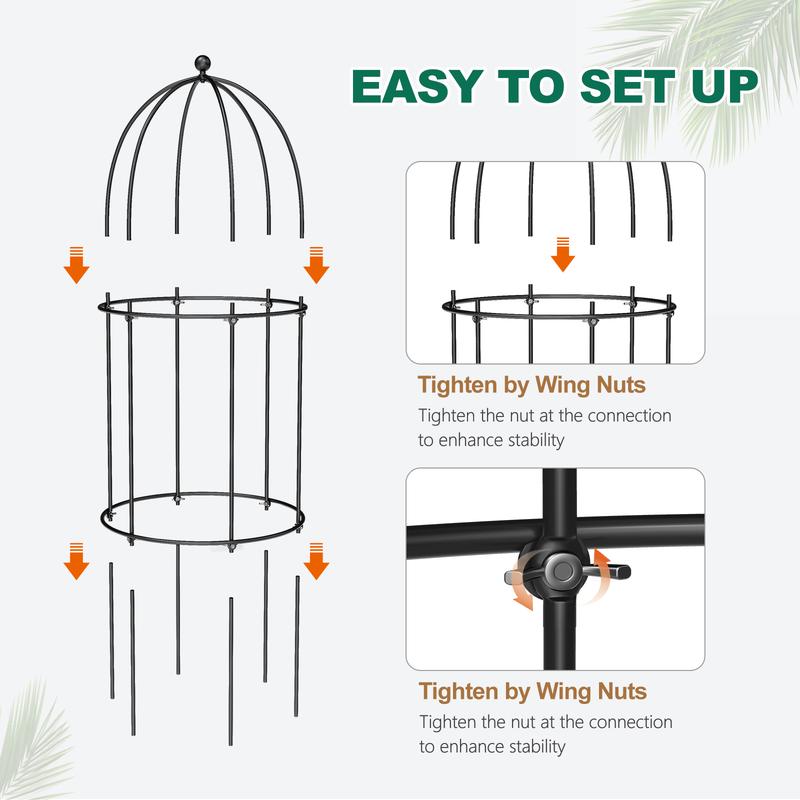 EASY TO SET UP

Tighten by Wing Nuts
Tighten the nut at the connection to enhance stability

Tighten by Wing Nuts
Tighten the nut at the connection to enhance stability