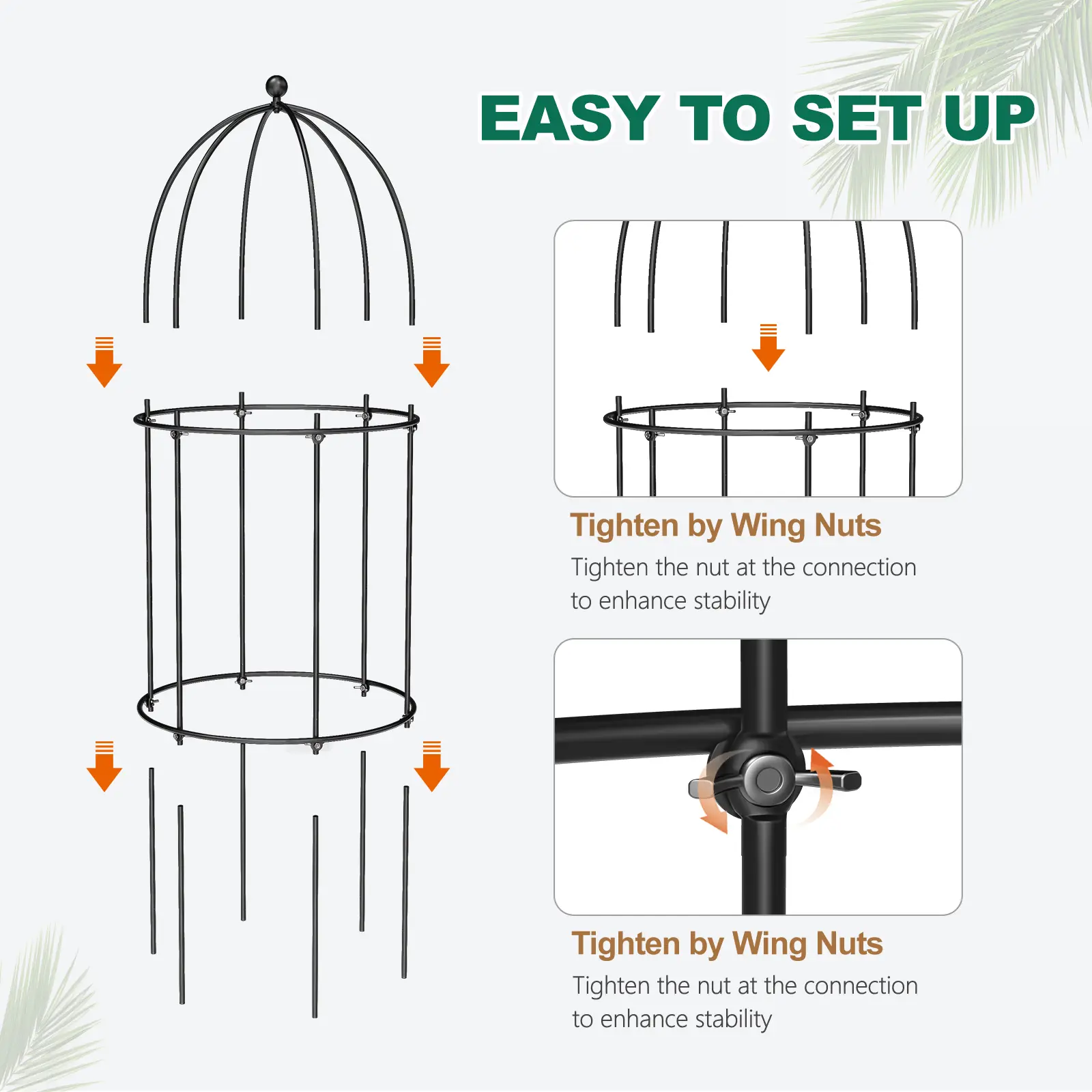 EASY TO SET UP

Tighten by Wing Nuts

Tighten the nut at the connection to enhance stability

Tighten by Wing Nuts

Tighten the nut at the connection to enhance stability