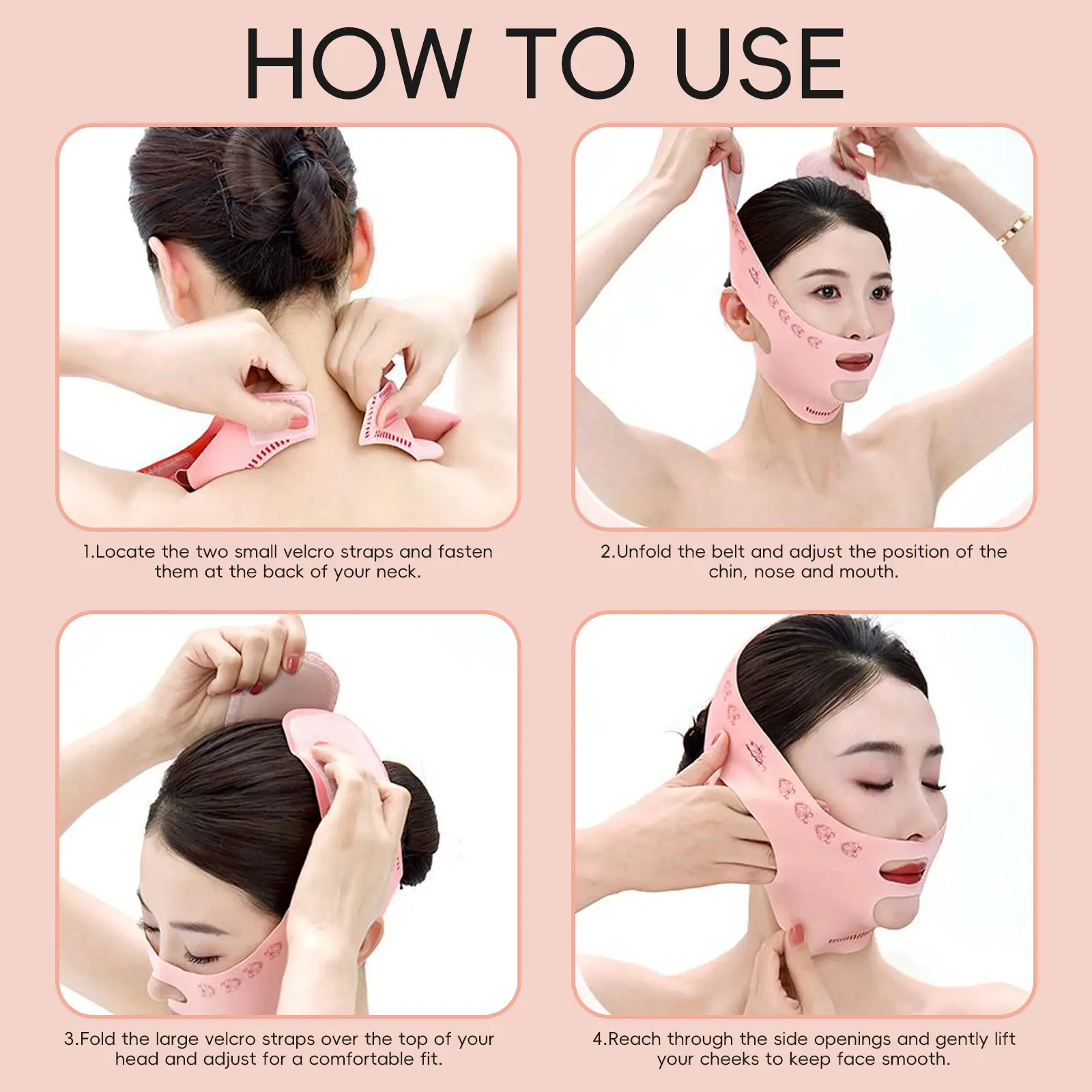 HOW TO USE

1.Locate the two small velcro straps and fasten them at the back of your neck.

2.Unfold the belt and adjust the position of the chin, nose and mouth.

3.Fold the large velcro straps over the top of your head and adjust for a comfortable fit.

4.Reach through the side openings and gently lift your cheeks to keep face smooth.