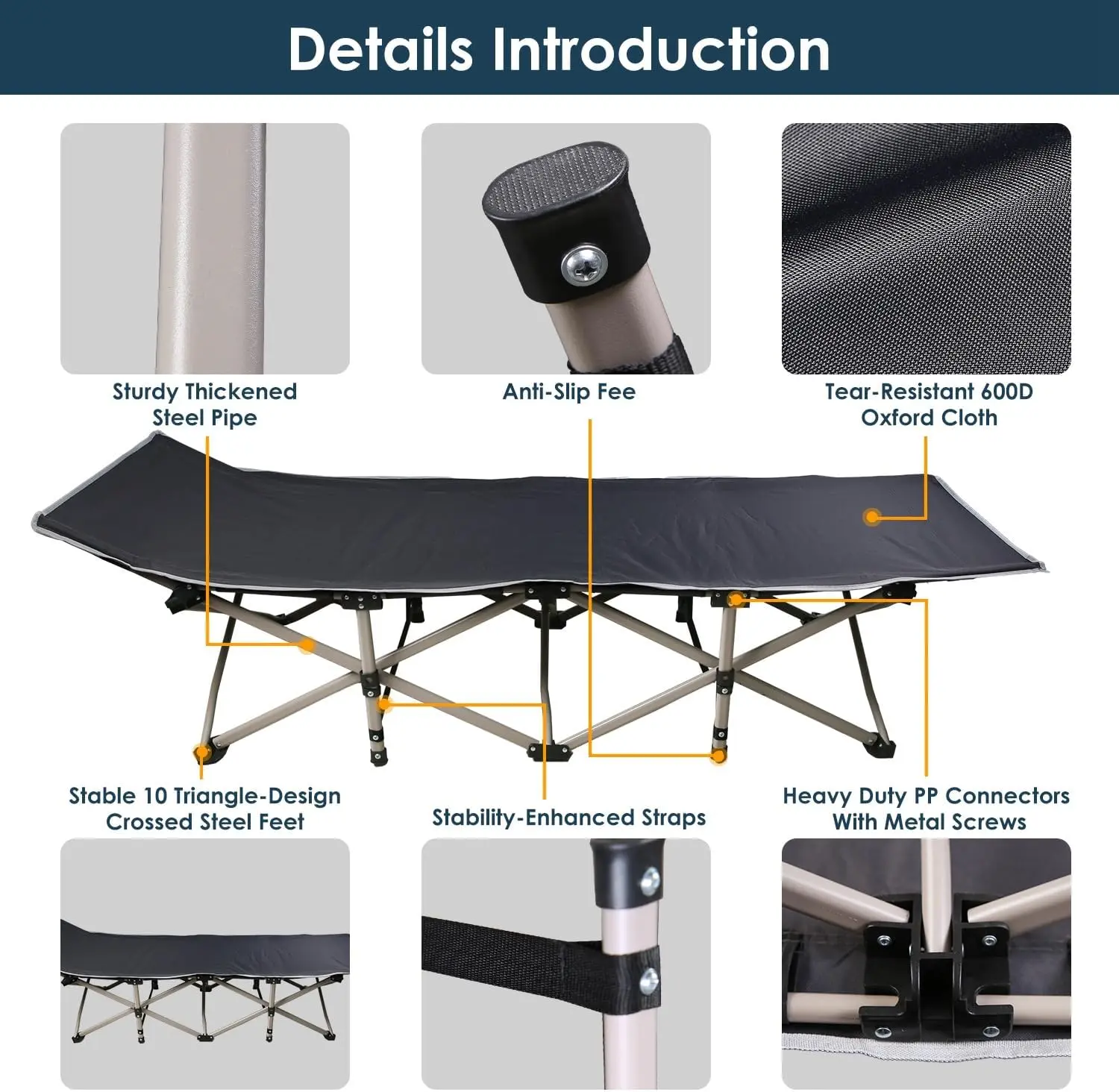 Details Introduction

Sturdy Thickened Steel Pipe

Anti-Slip Fee

Tear-Resistant 600D Oxford Cloth

Stable 10 Triangle-Design Crossed Steel Feet

Stability-Enhanced Straps

Heavy Duty PP Connectors With Metal Screws