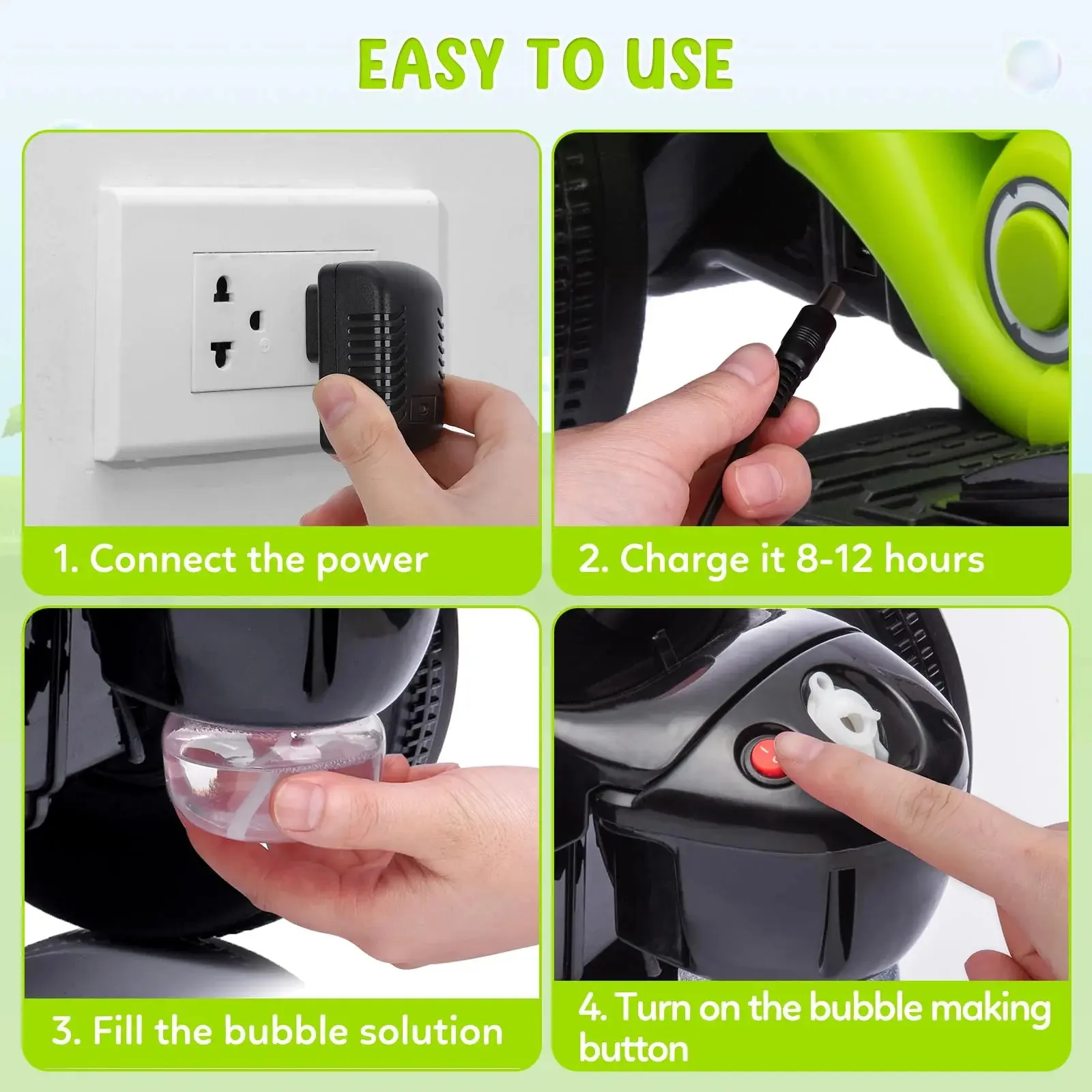 EASY TO USE

1. Connect the power

2. Charge it 8-12 hours

3. Fill the bubble solution

4. Turn on the bubble making button