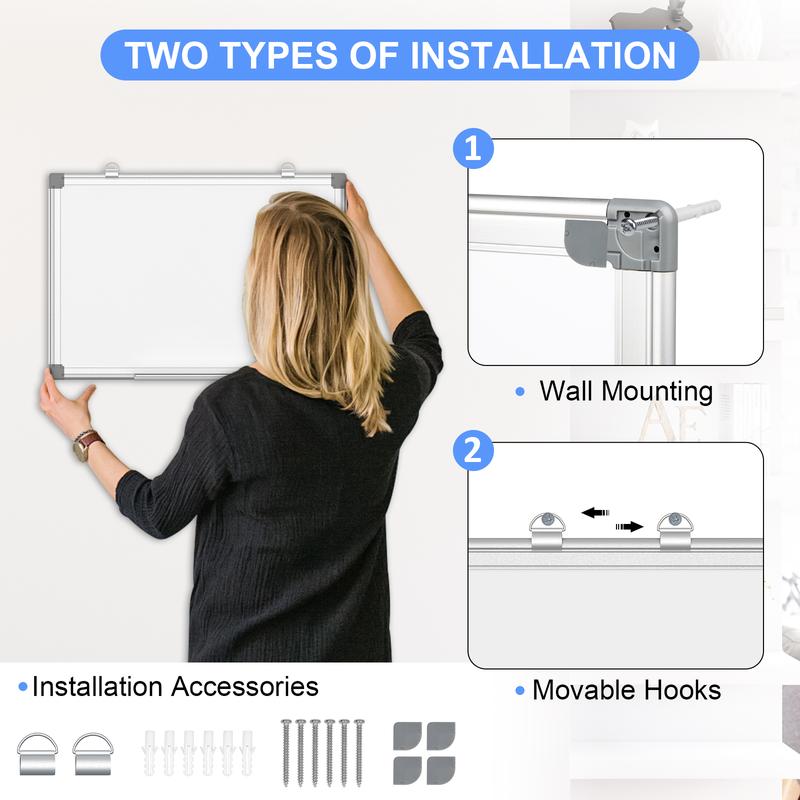 TWO TYPES OF INSTALLATION

1

• Wall Mounting

2

• Movable Hooks

• Installation Accessories