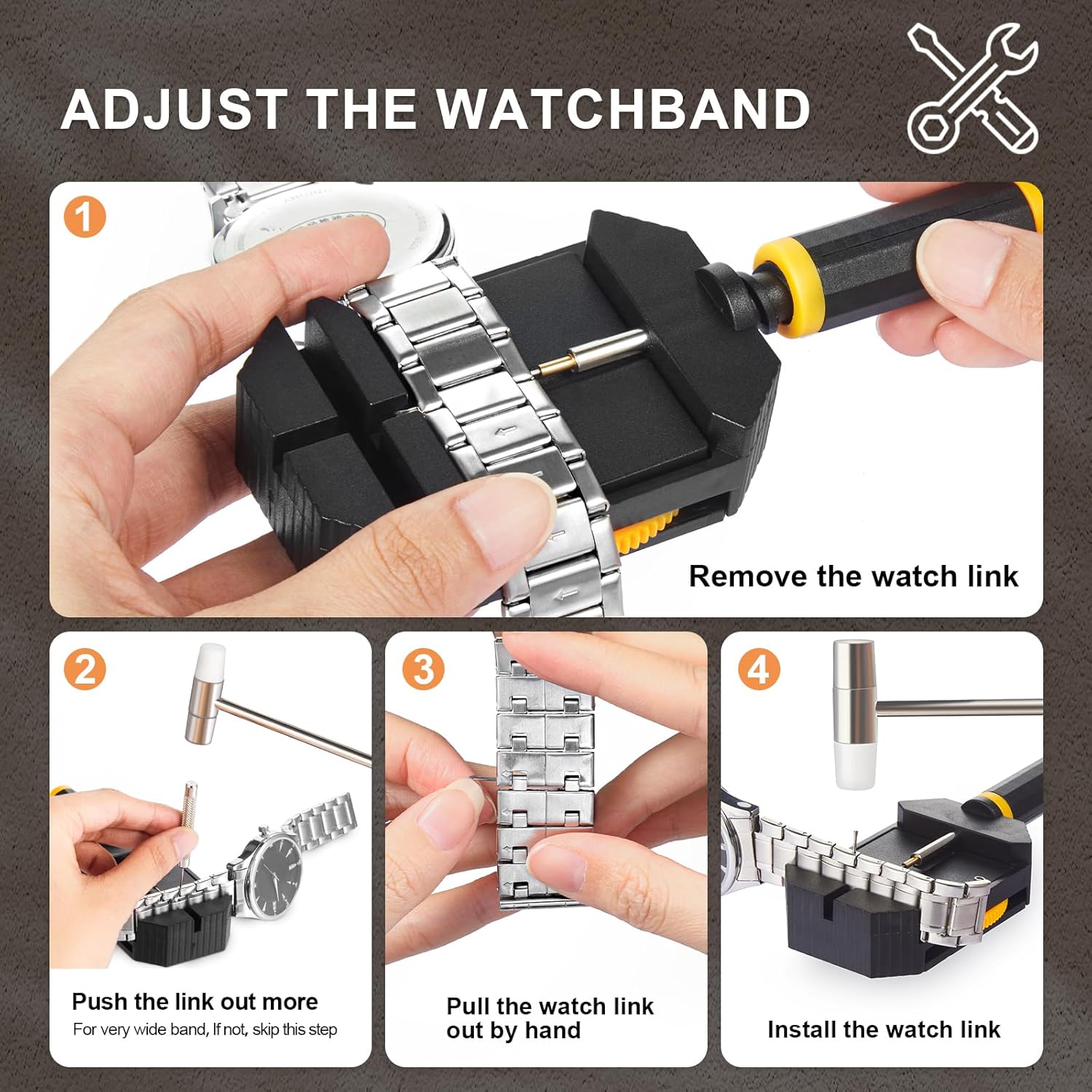 ADJUST THE WATCHBAND

1

Remove the watch link

2

Push the link out more

For very wide band, If not, skip this step

3

Pull the watch link out by hand

4

Install the watch link