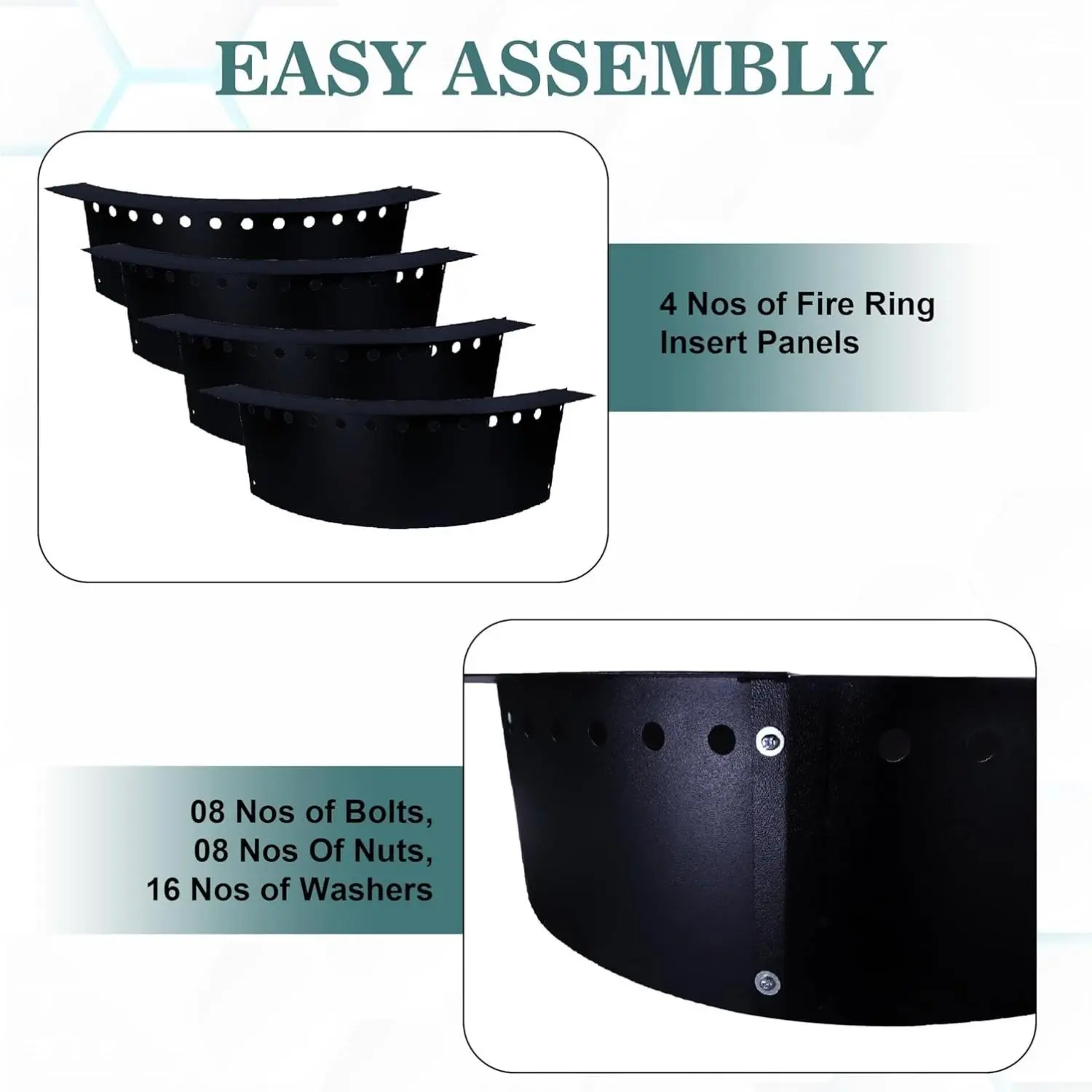 EASY ASSEMBLY

4 Nos of Fire Ring Insert Panels

08 Nos of Bolts,
08 Nos Of Nuts,
16 Nos of Washers