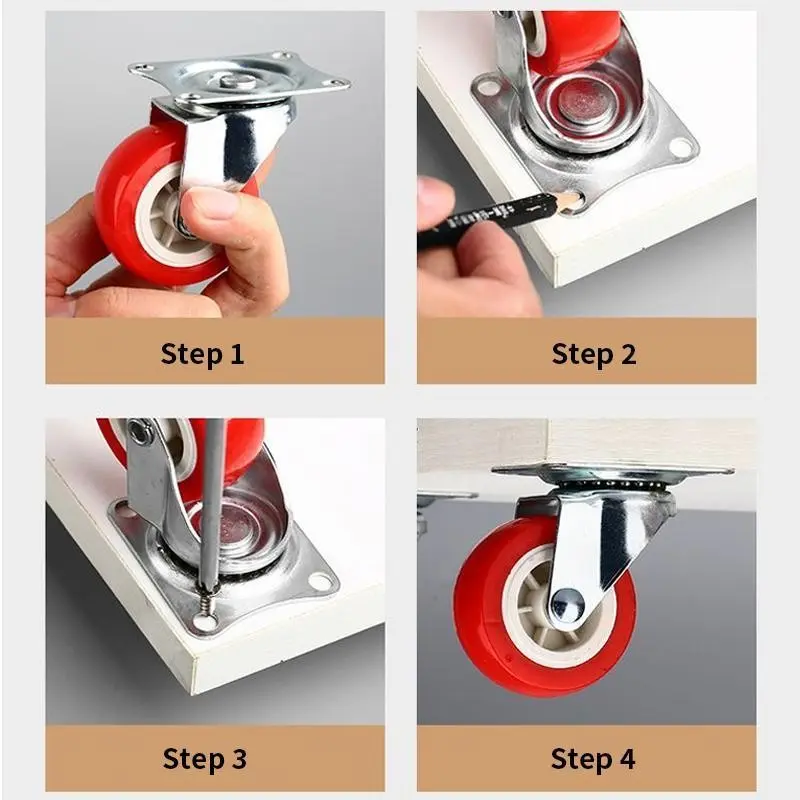 Step 1

Step 2

Step 3

Step 4